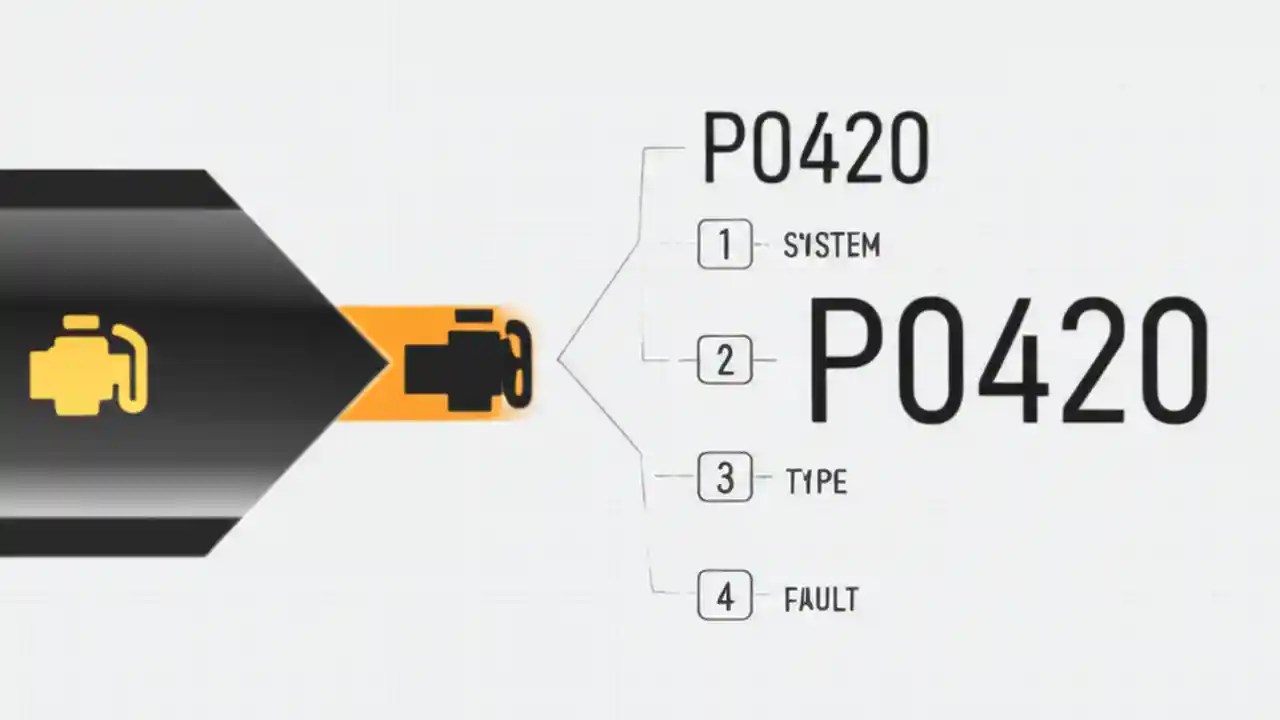 P0420

1 SYSTEM

2 P0420

3 TYPE

4 FAULT