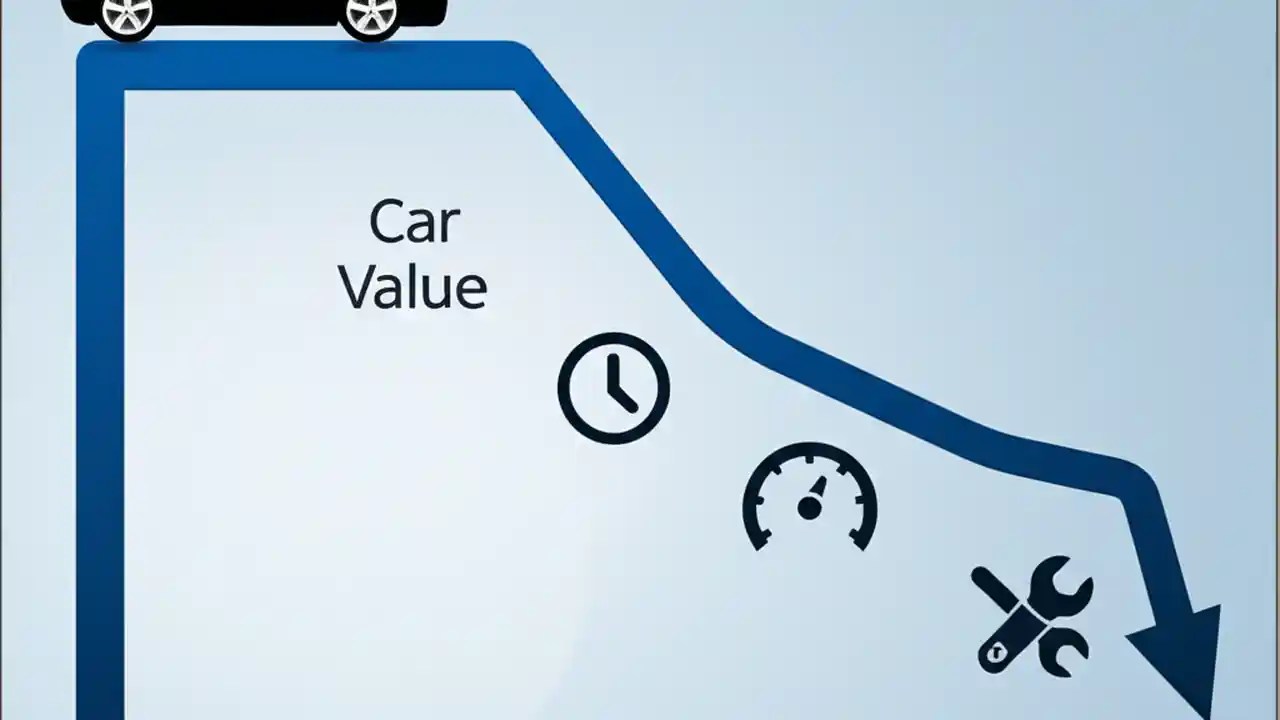 Car
Value