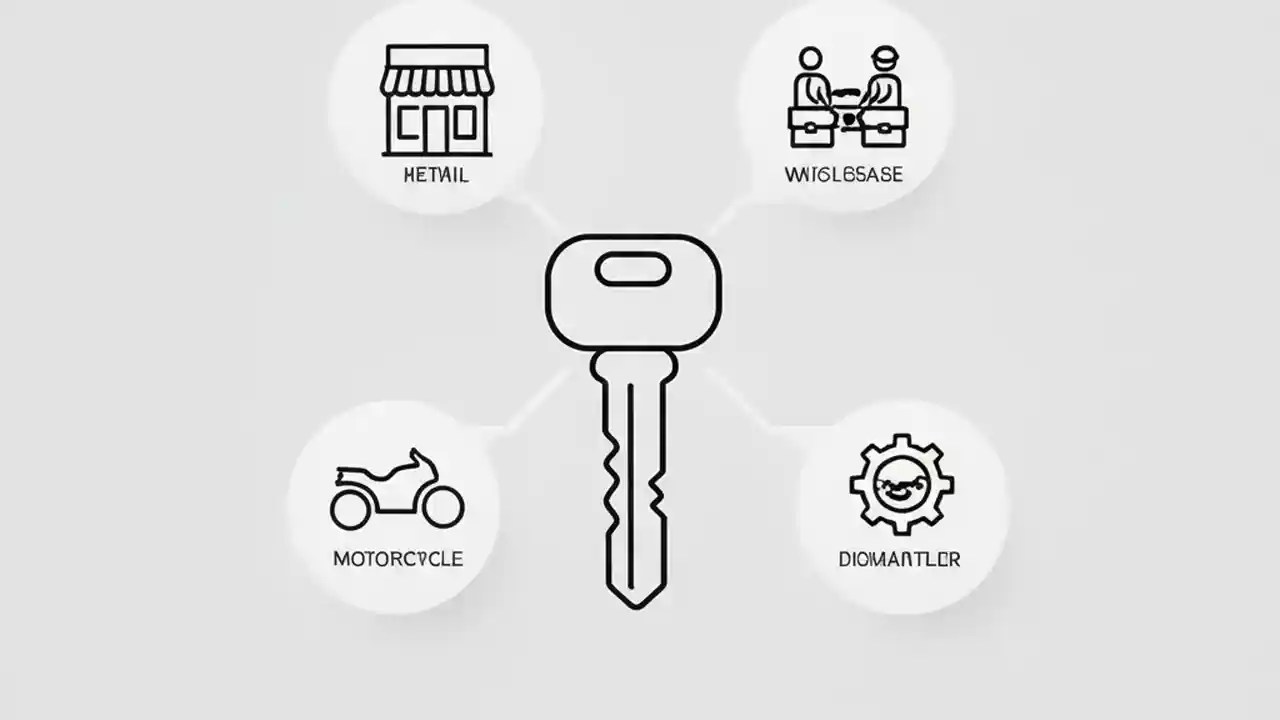 HETAIL

WIGLESASE

MOTORCYCLE

DIOMANTLER