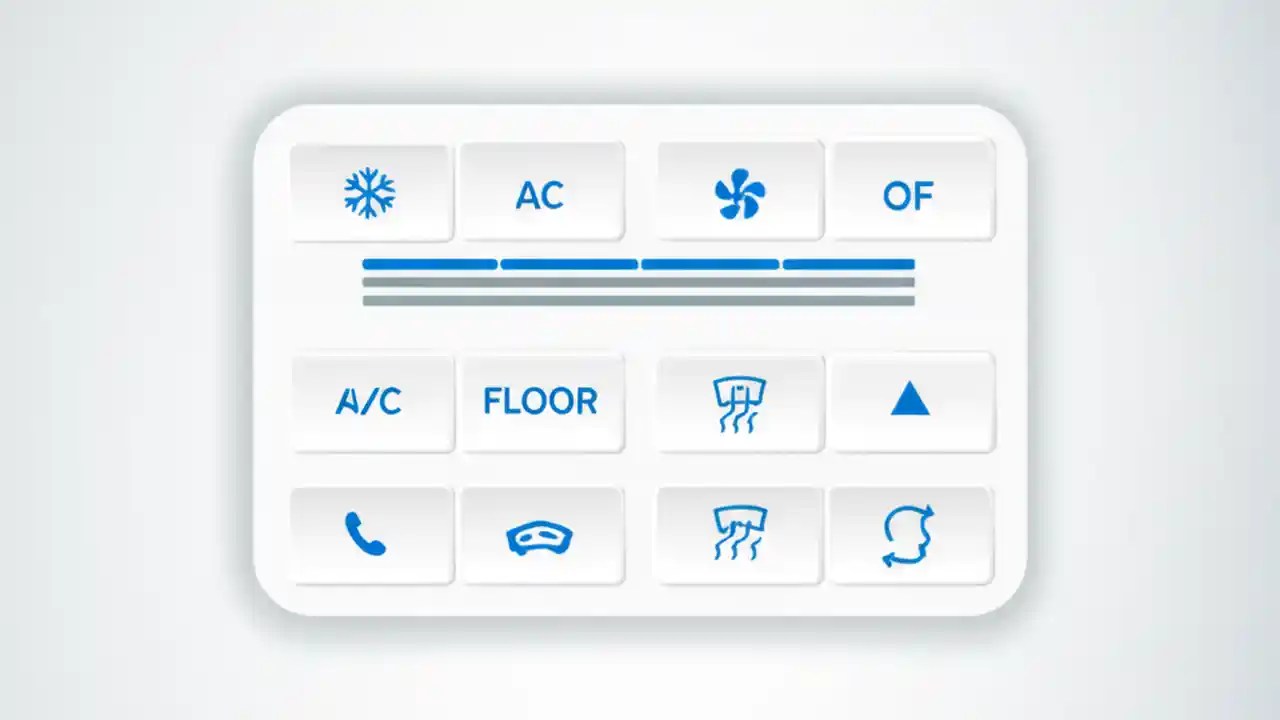 AC

OF

A/C

FLOOR