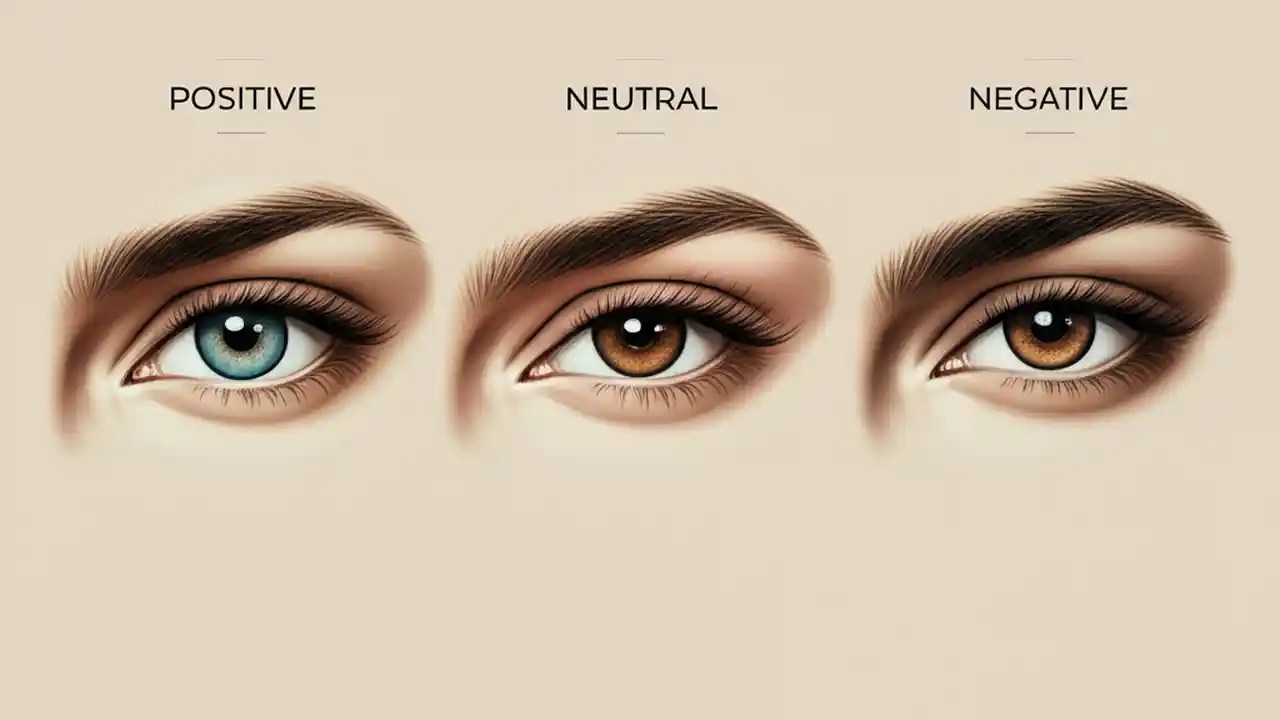 POSITIVE

NEUTRAL

NEGATIVE