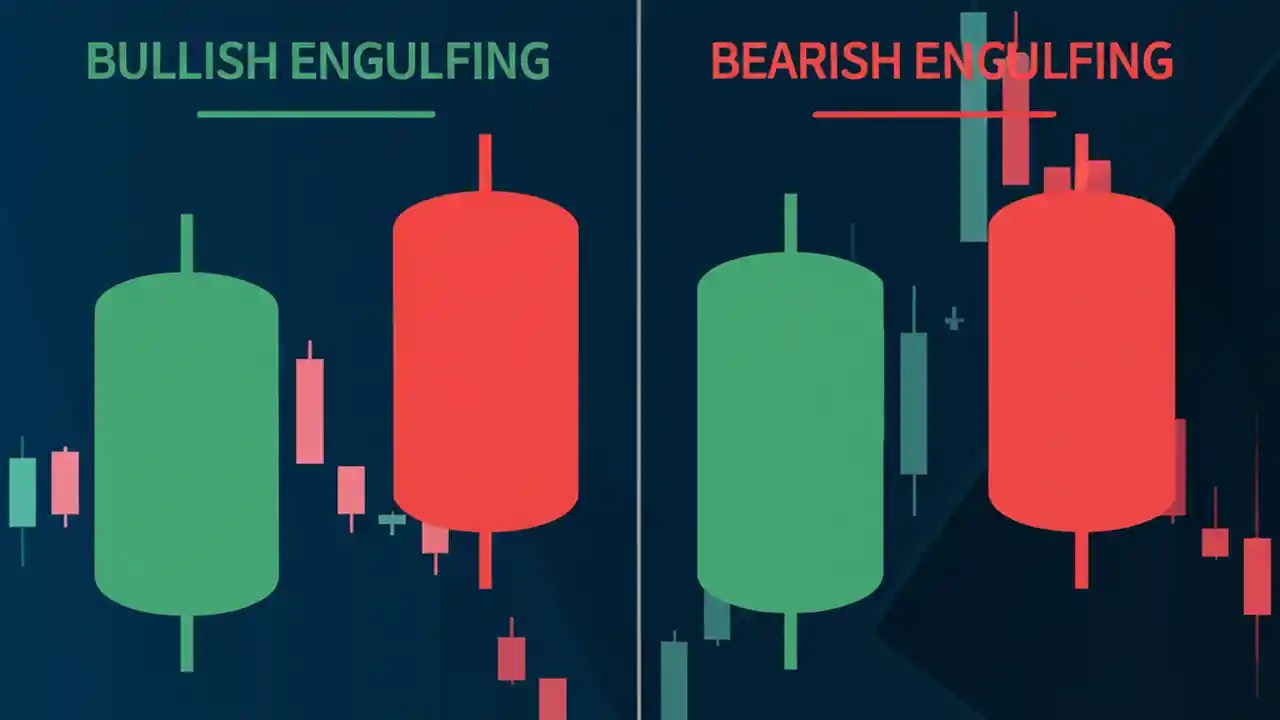 BULLISH ENGULFING

BEARISH ENGULFING