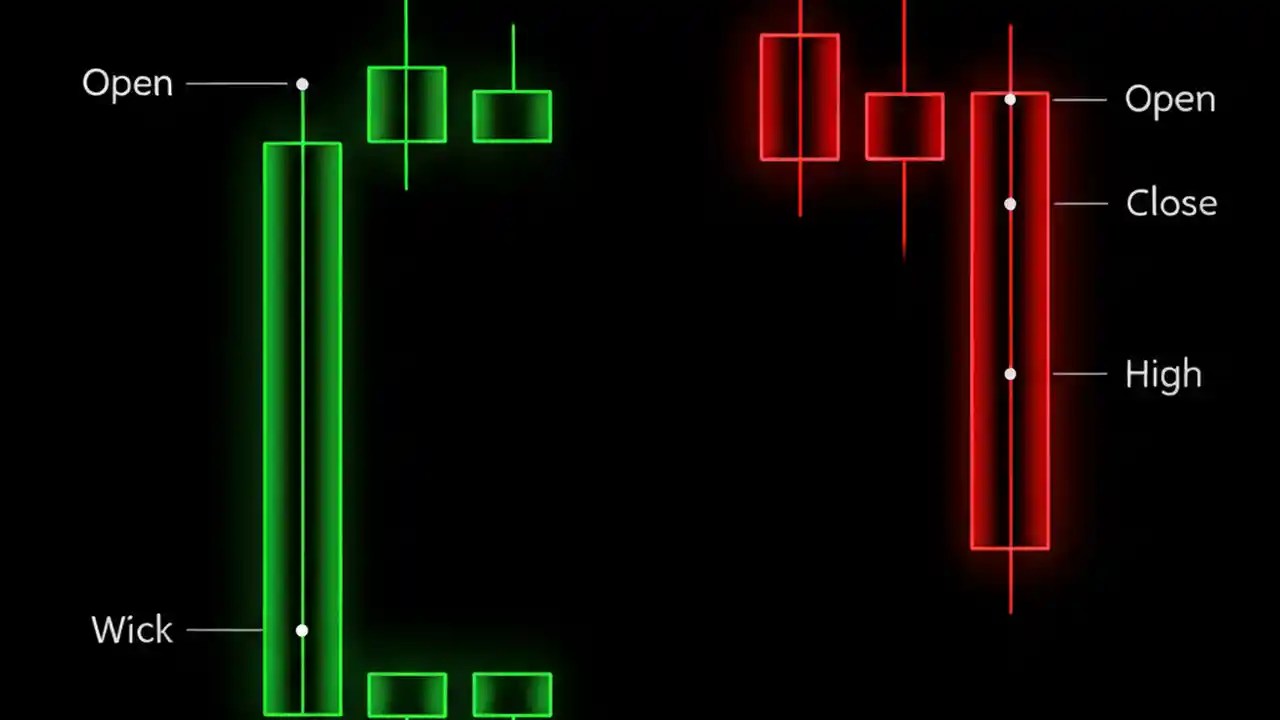 Open

Wick

Open

Close

High