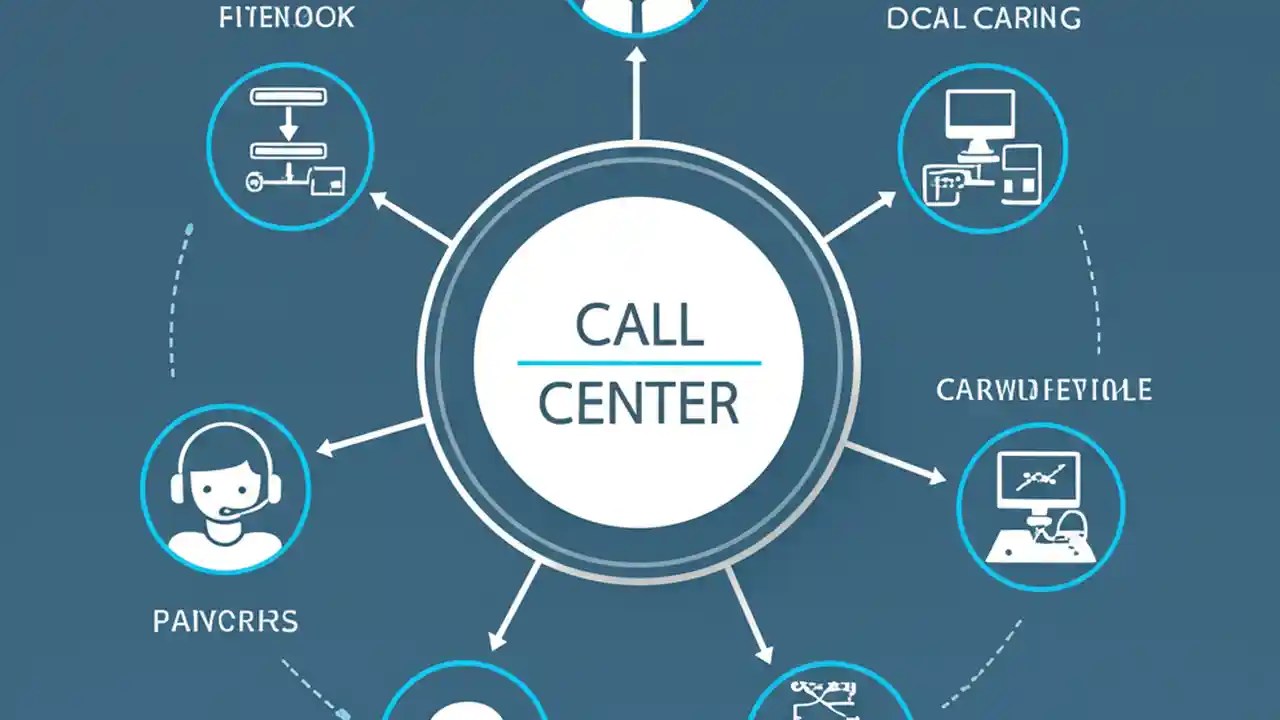 FITENOOK

DCAL CARING

CALL
CENTER

CARWUOFEVIOLE

PAINCRRS