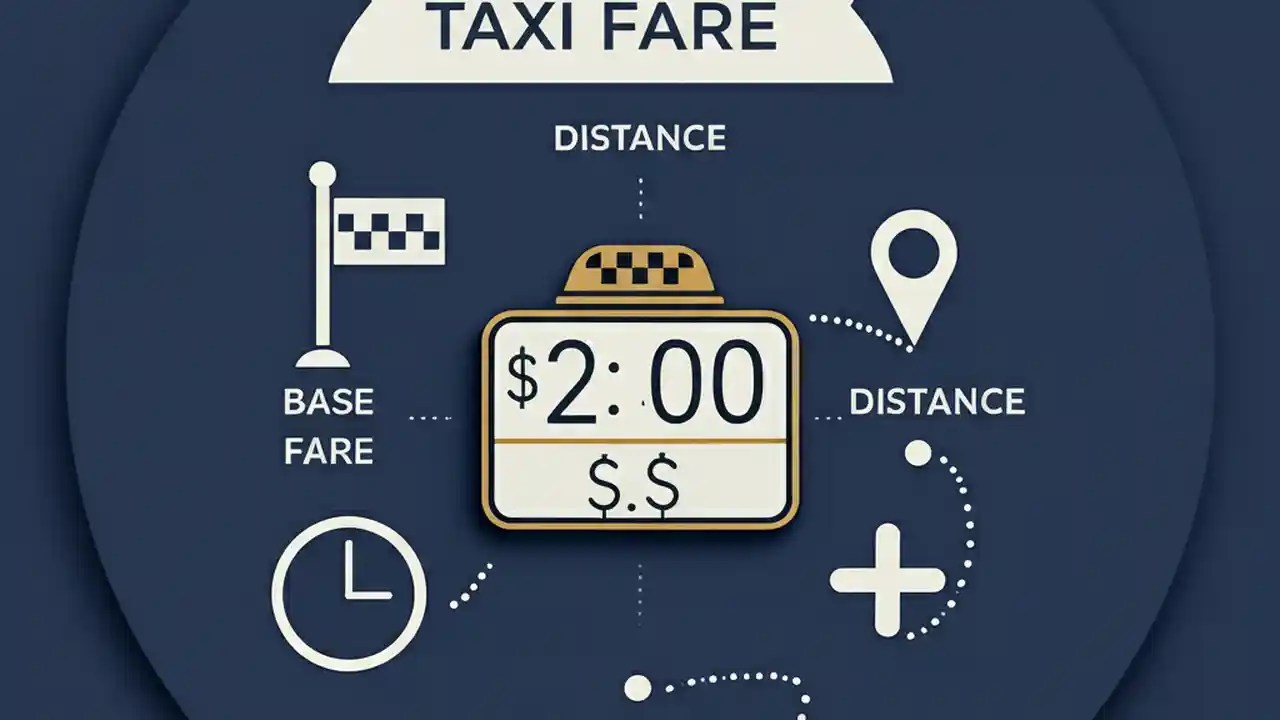 TAXI FARE

DISTANCE

BASE FARE

$2: 00

$.$

DISTANCE