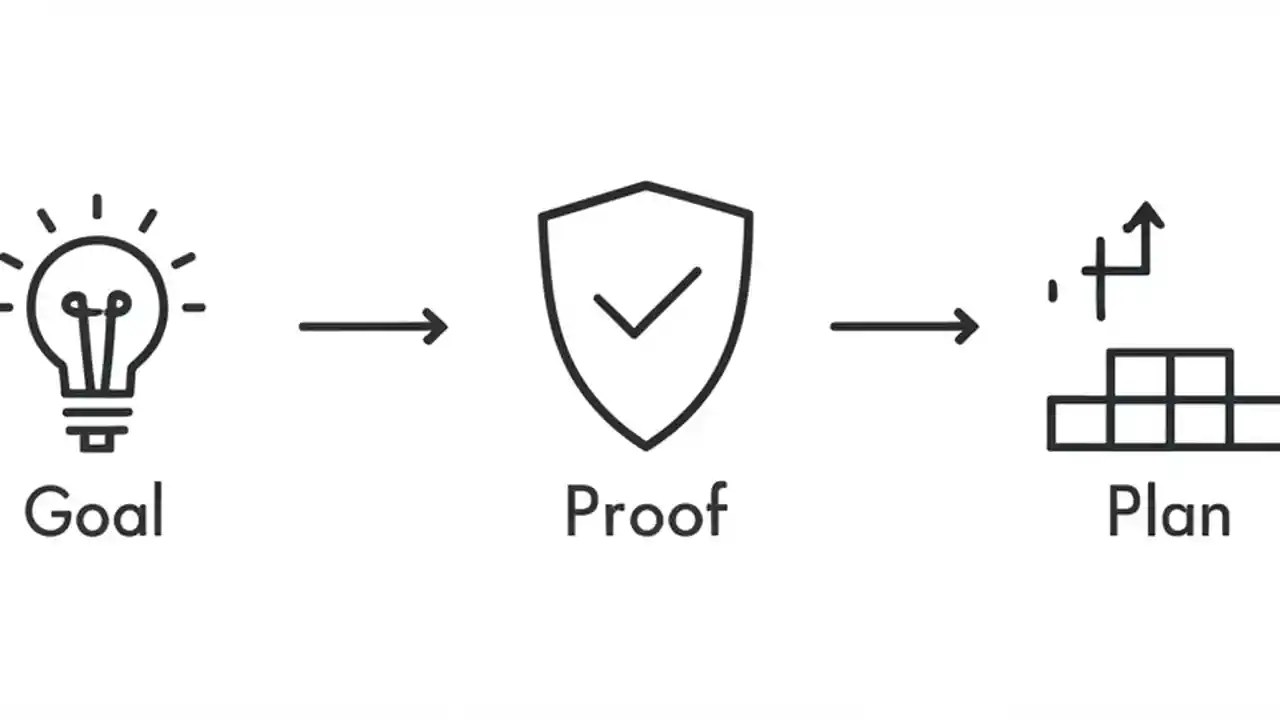 Goal

Proof

Plan