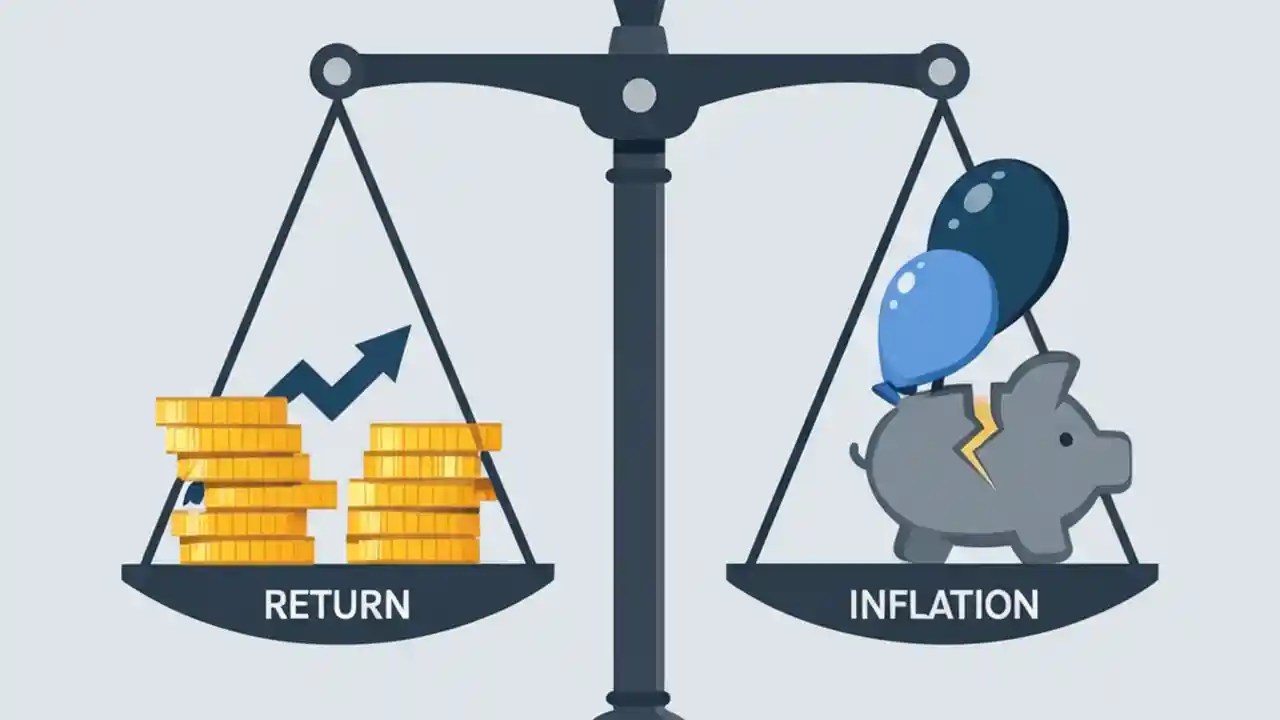 RETURN

INFLATION