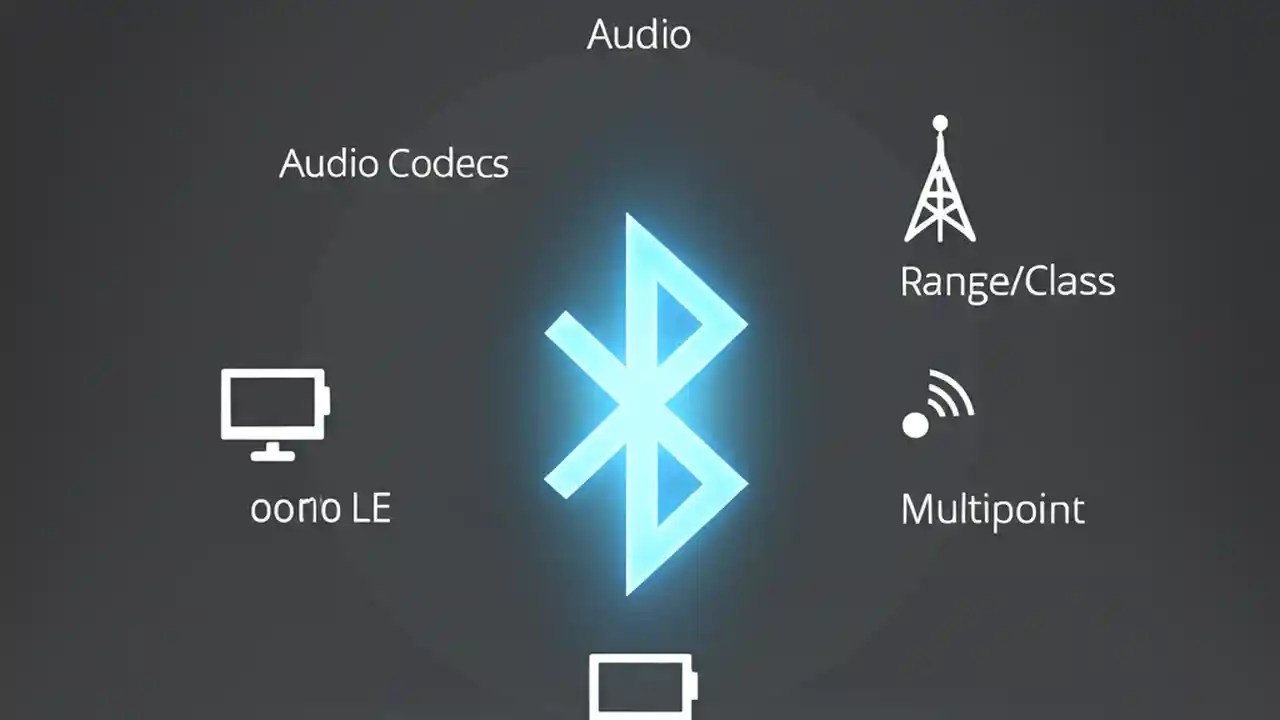 Audio

Audio Codecs

Range/Class

oono LE

Multipoint