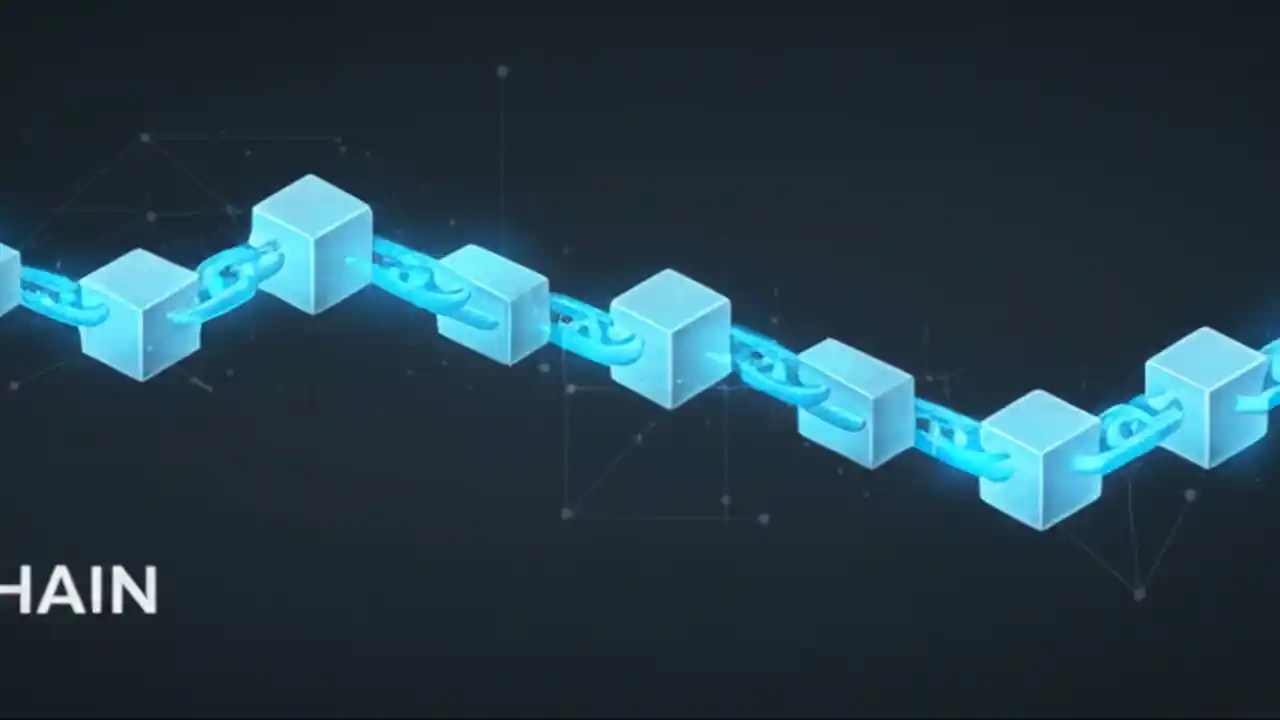 HAIN