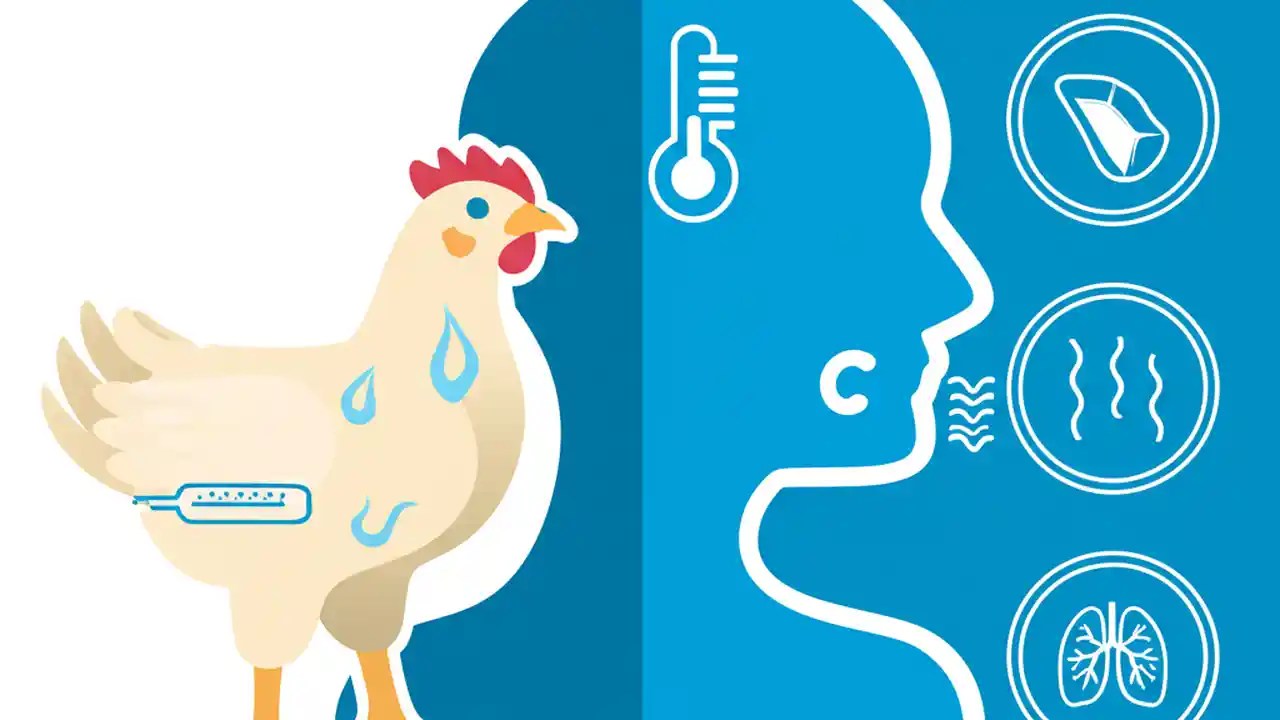 C