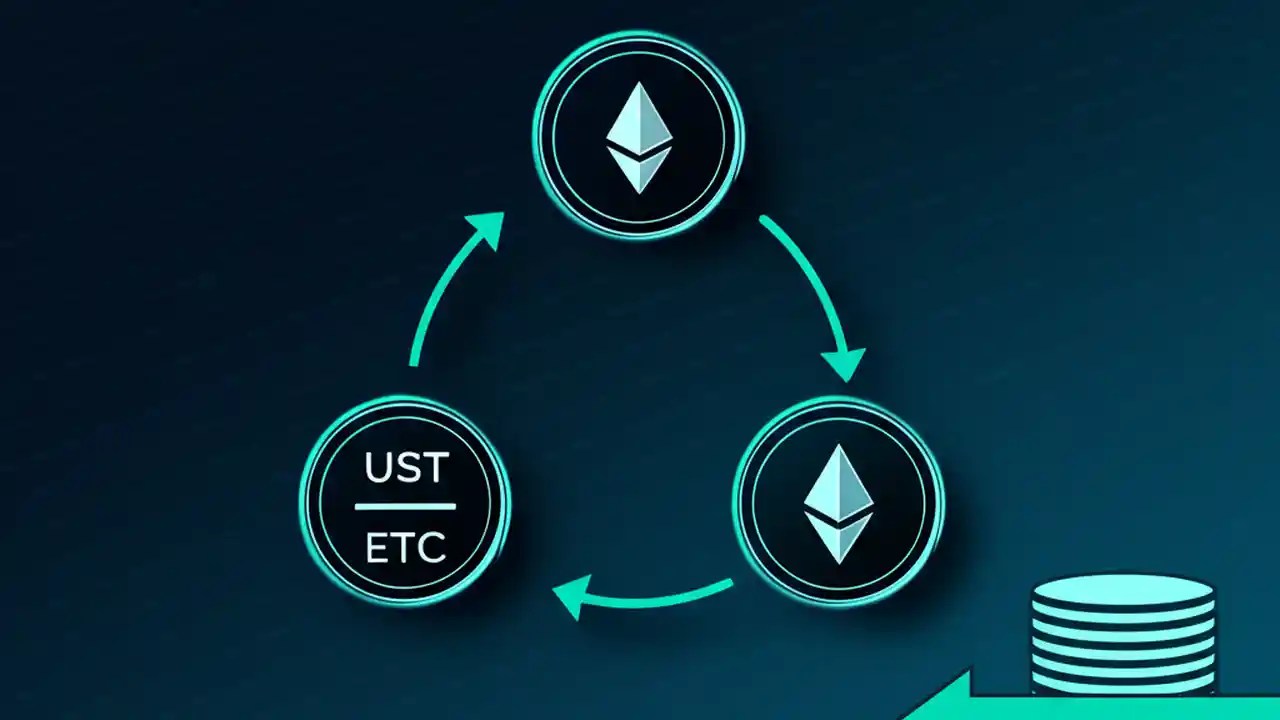 UST
ETC