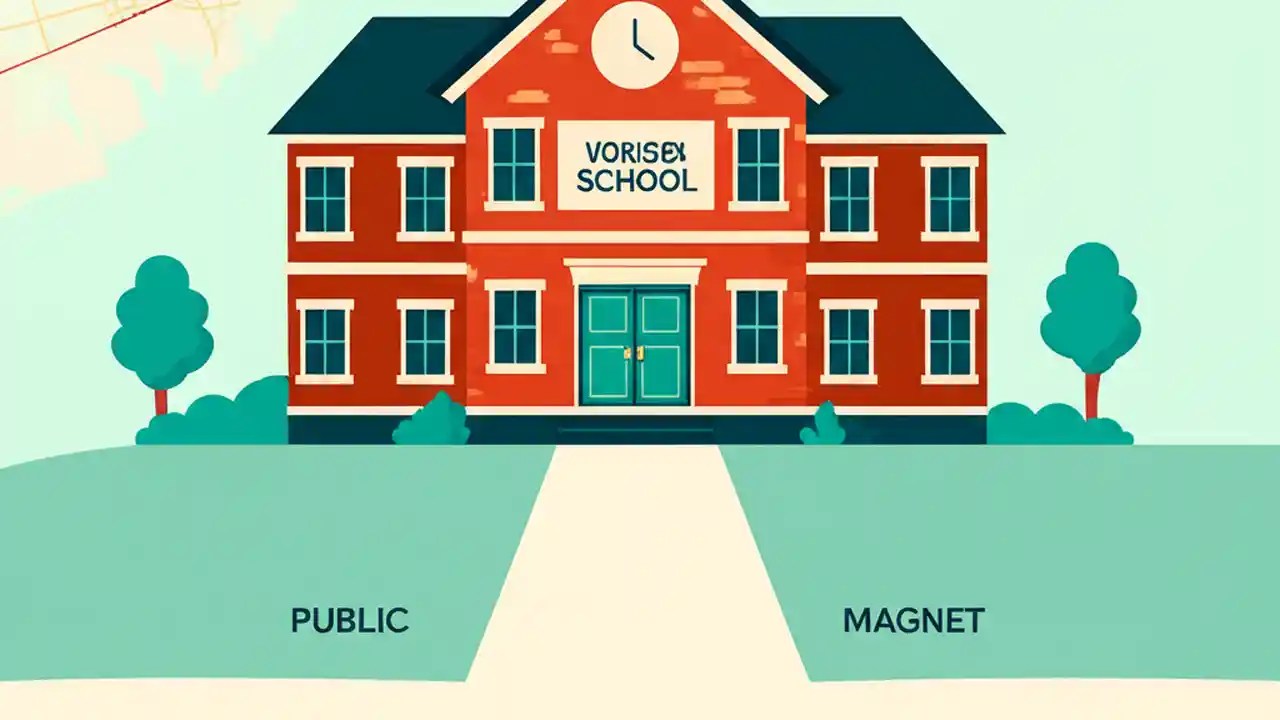 VORISEX
SCHOOL

PUBLIC

MAGNET