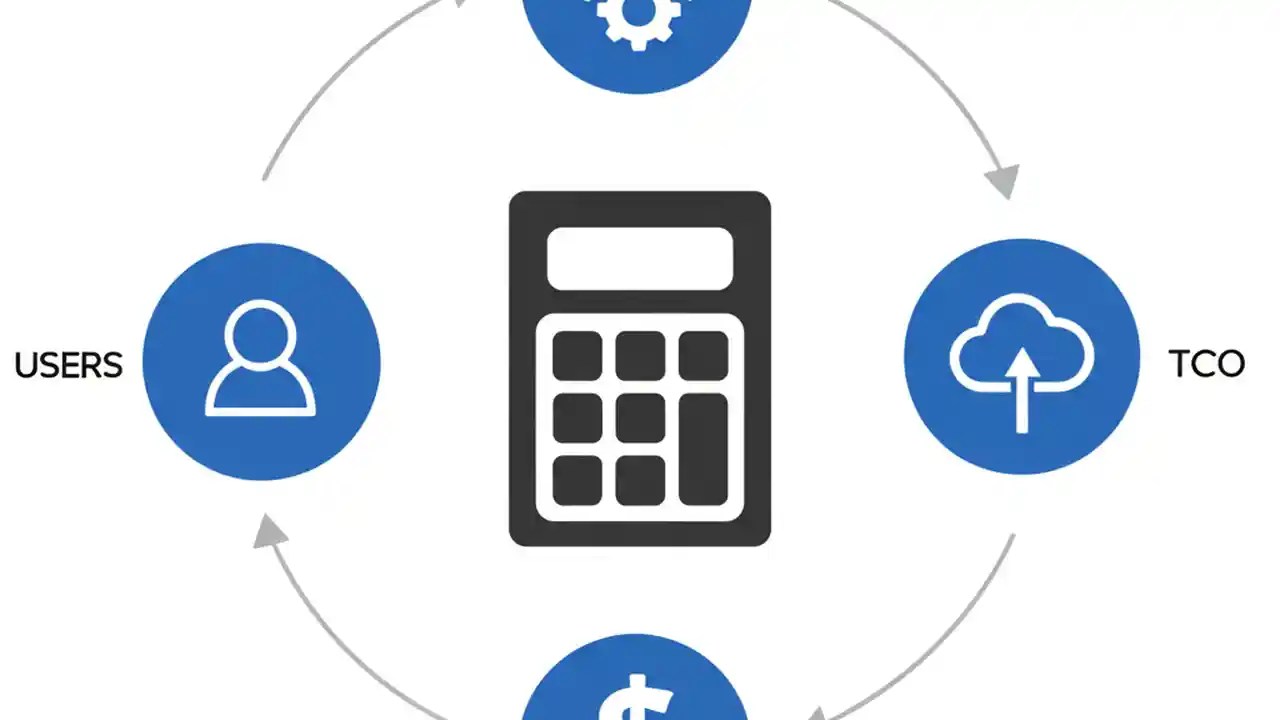 USERS

TCO