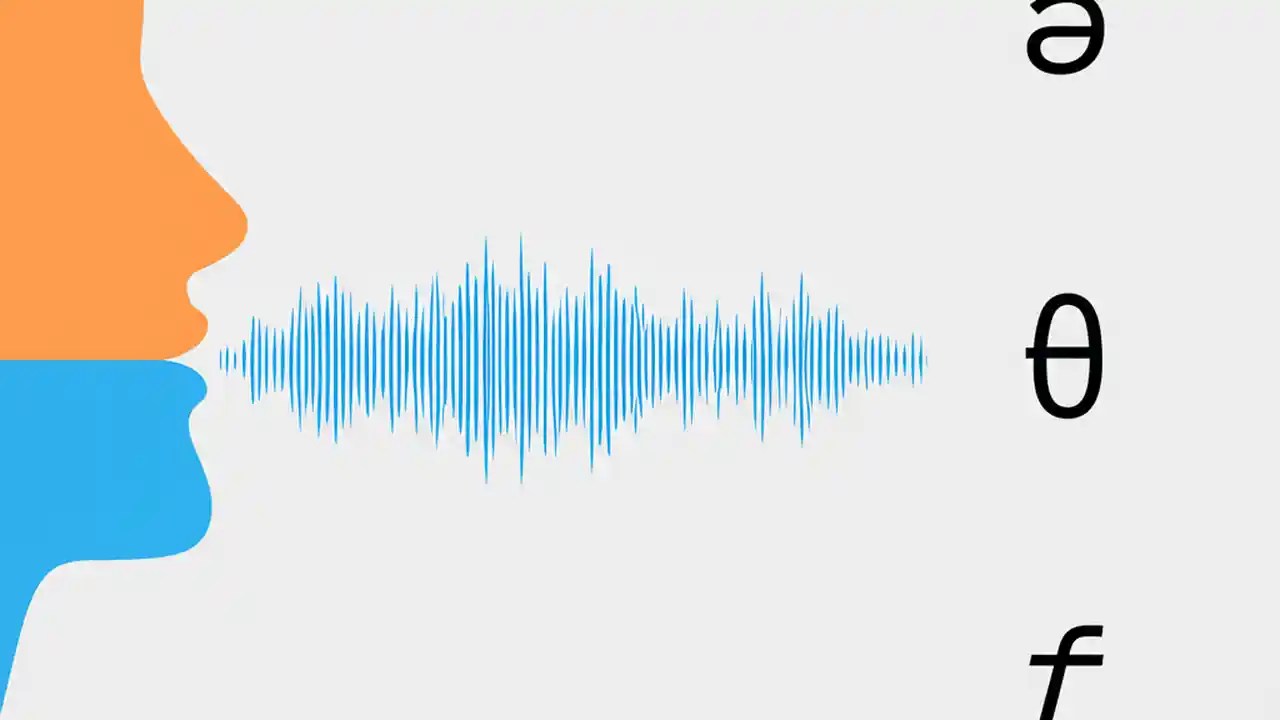 ə

θ

f