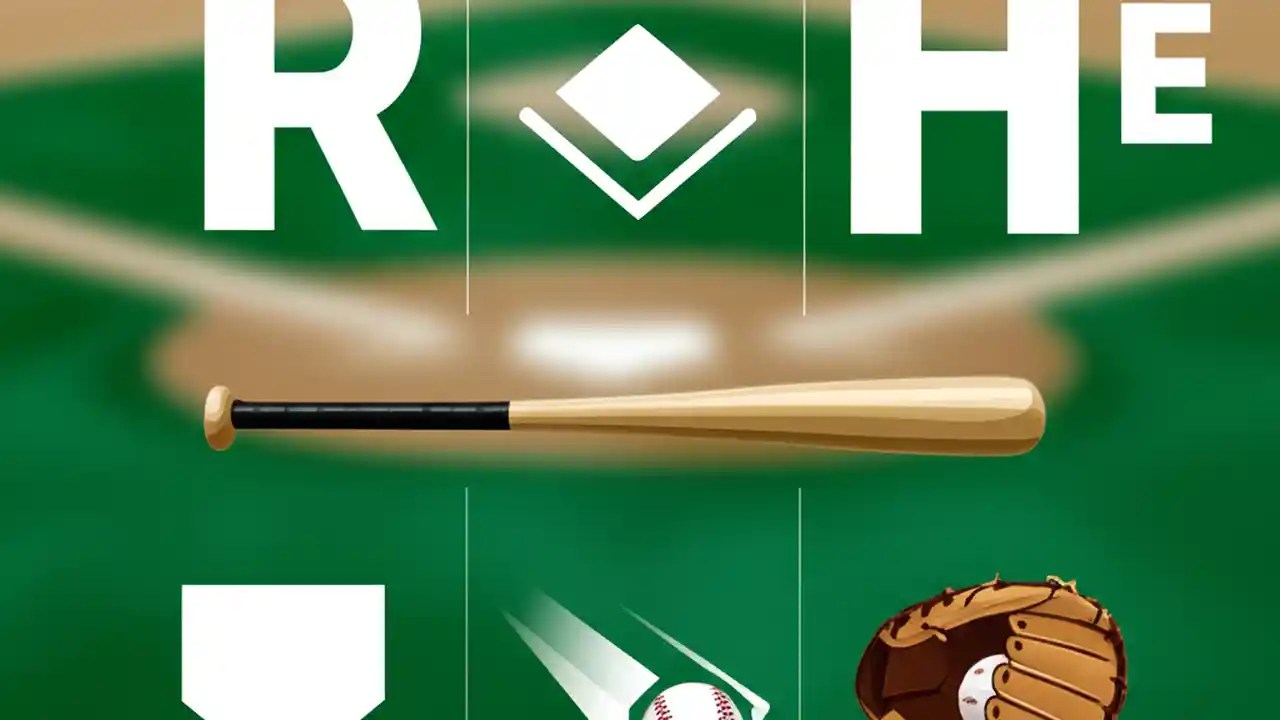 R H E