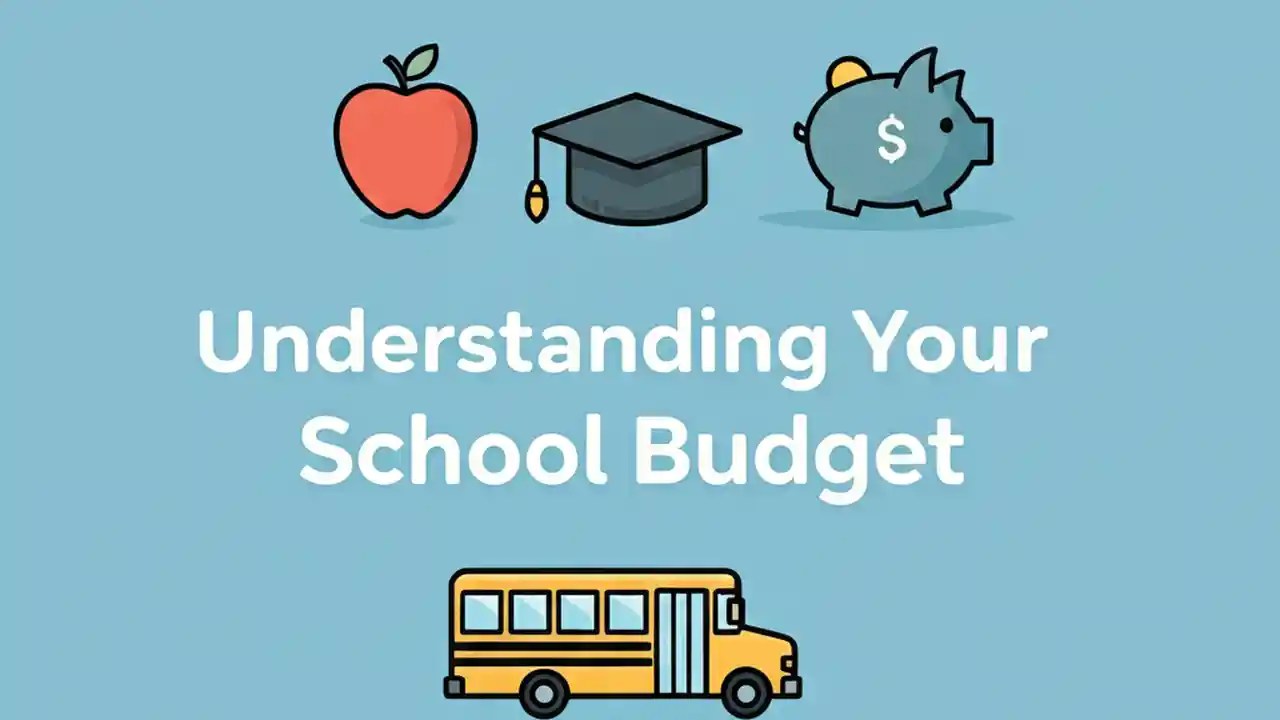 $

Understanding Your School Budget