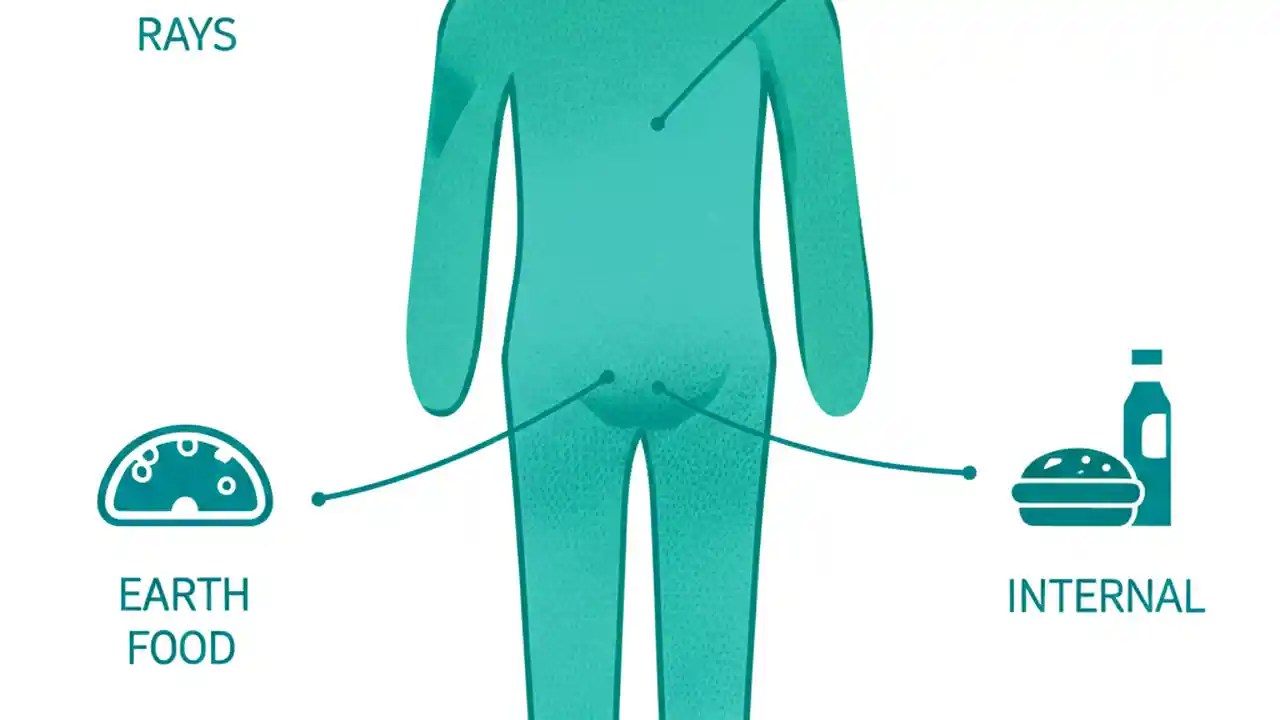 RAYS

EARTH
FOOD

INTERNAL