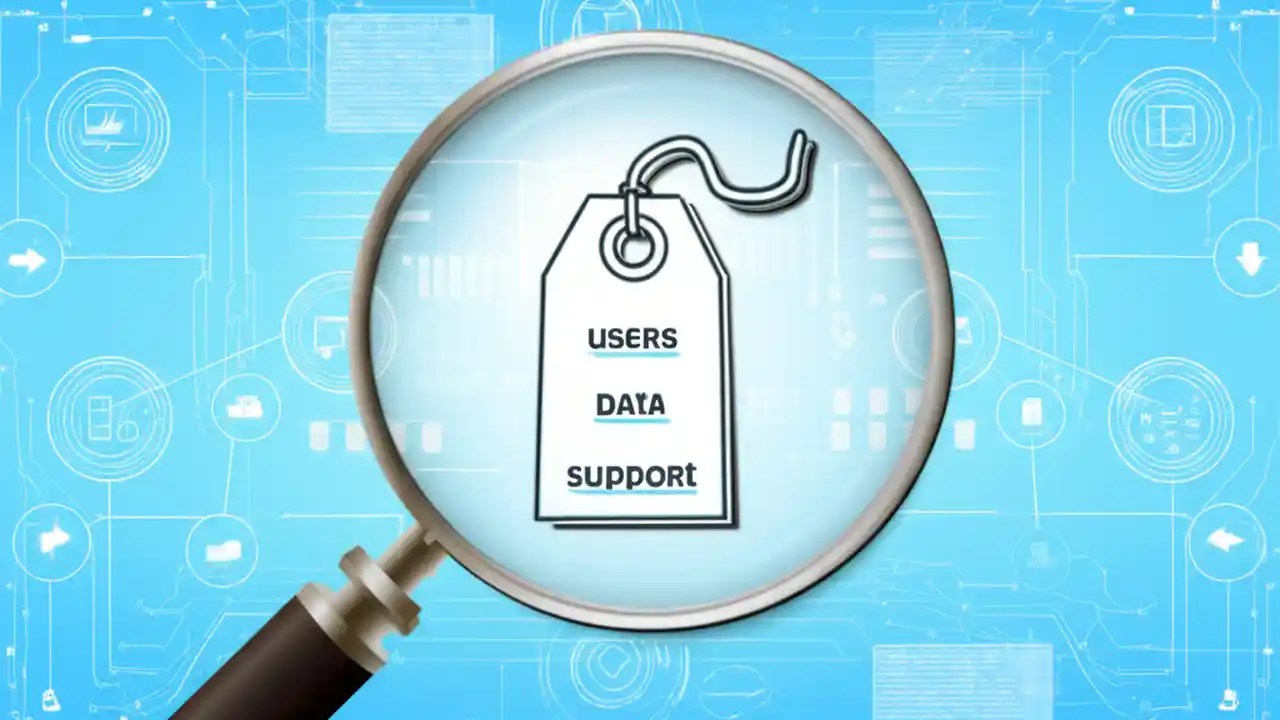 USERS
DATA
SUPPORT