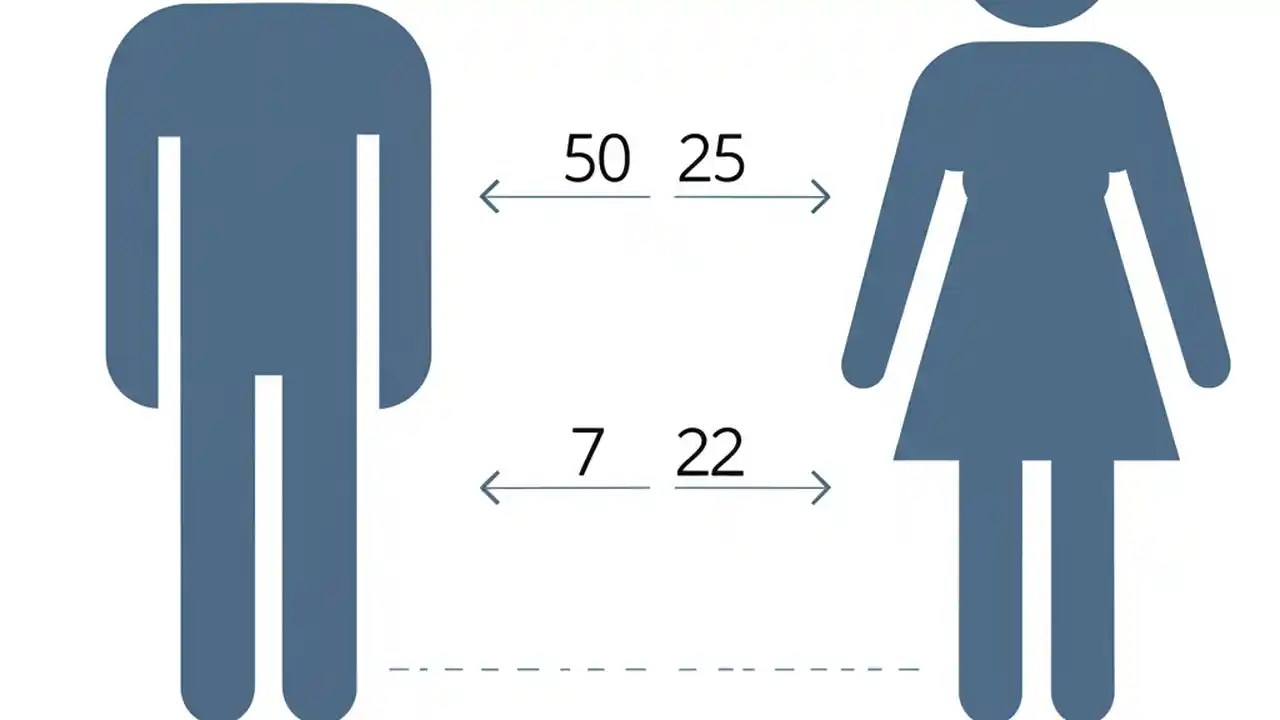 50 25

7 22