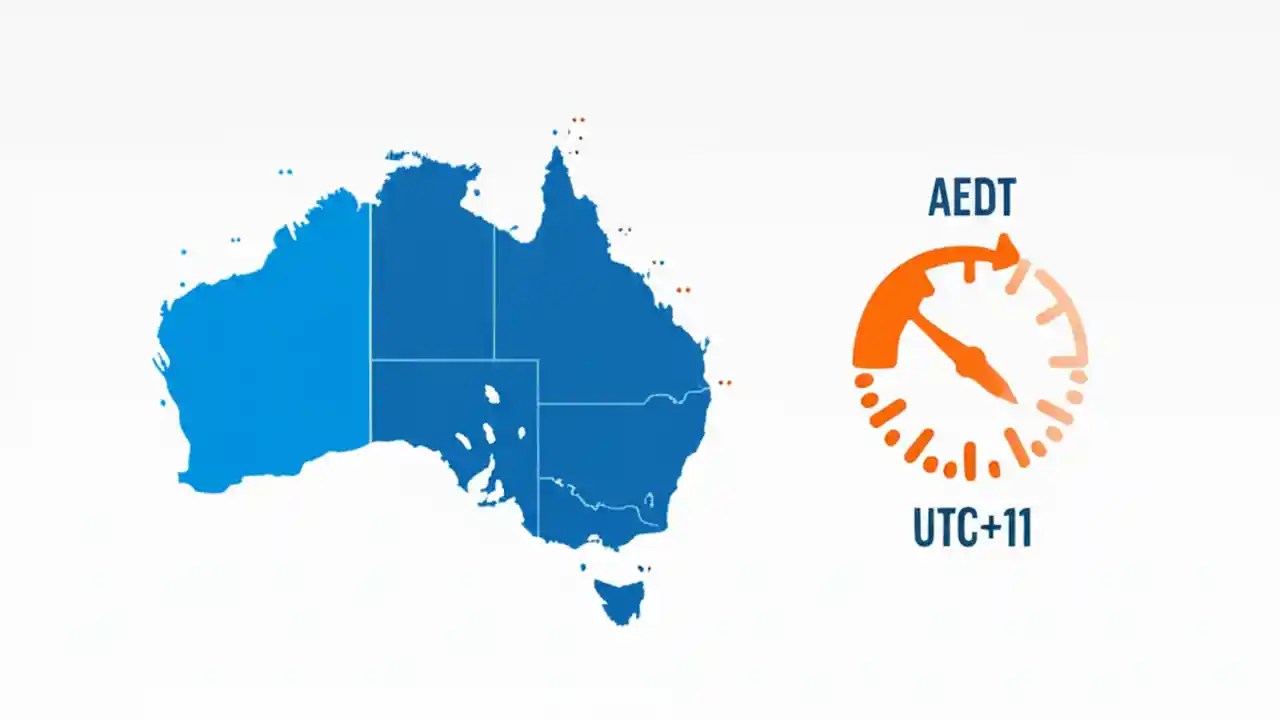 AEDT

UTC+11