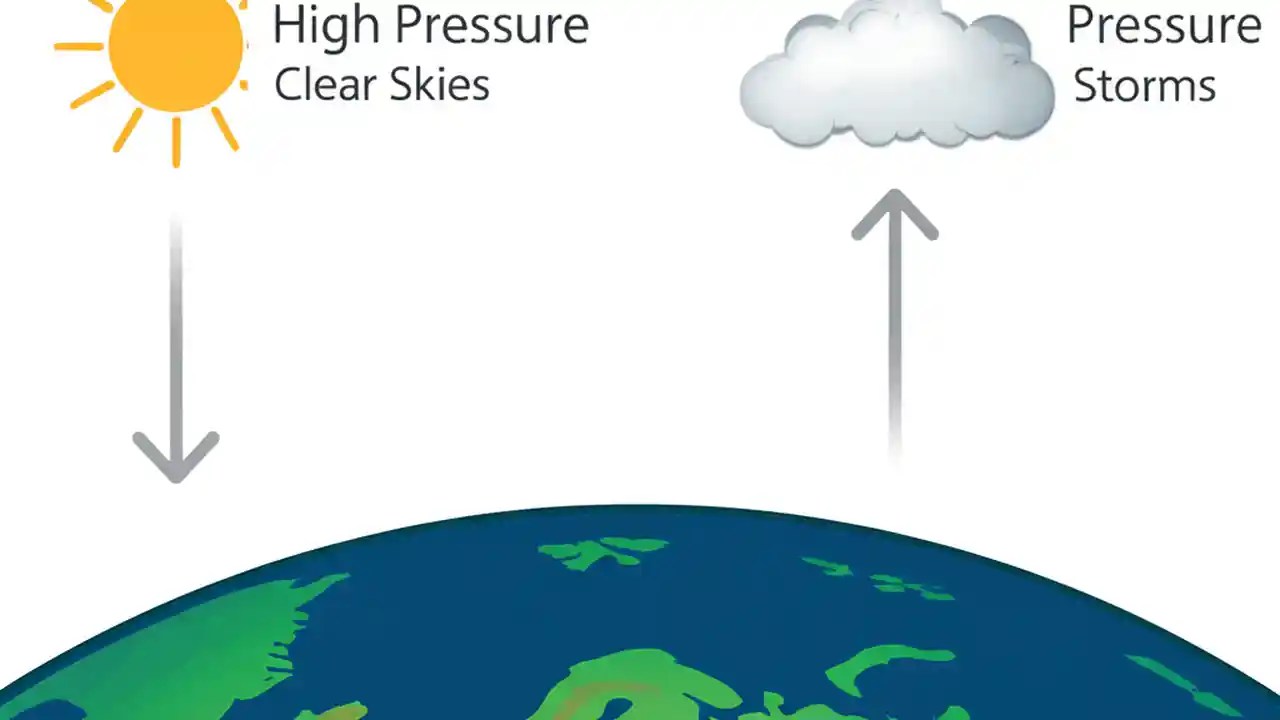 High Pressure
Clear Skies

Pressure
Storms