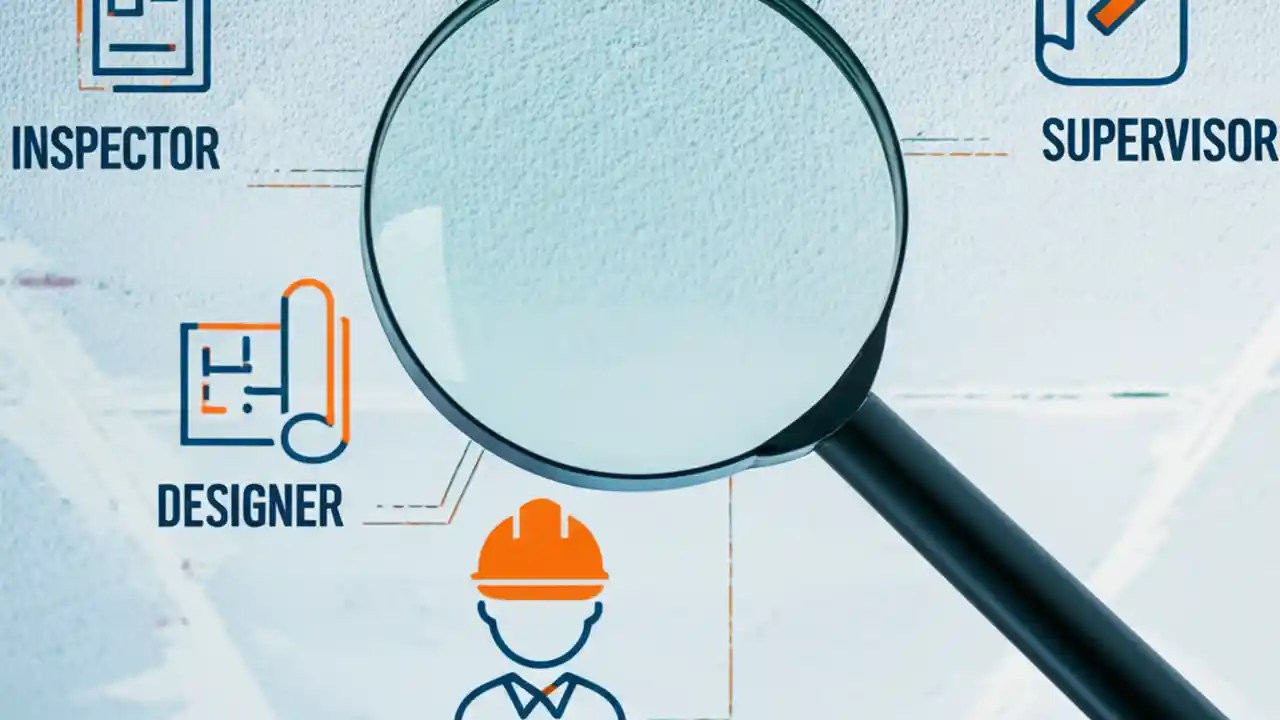 INSPECTOR

SUPERVISOR

DESIGNER