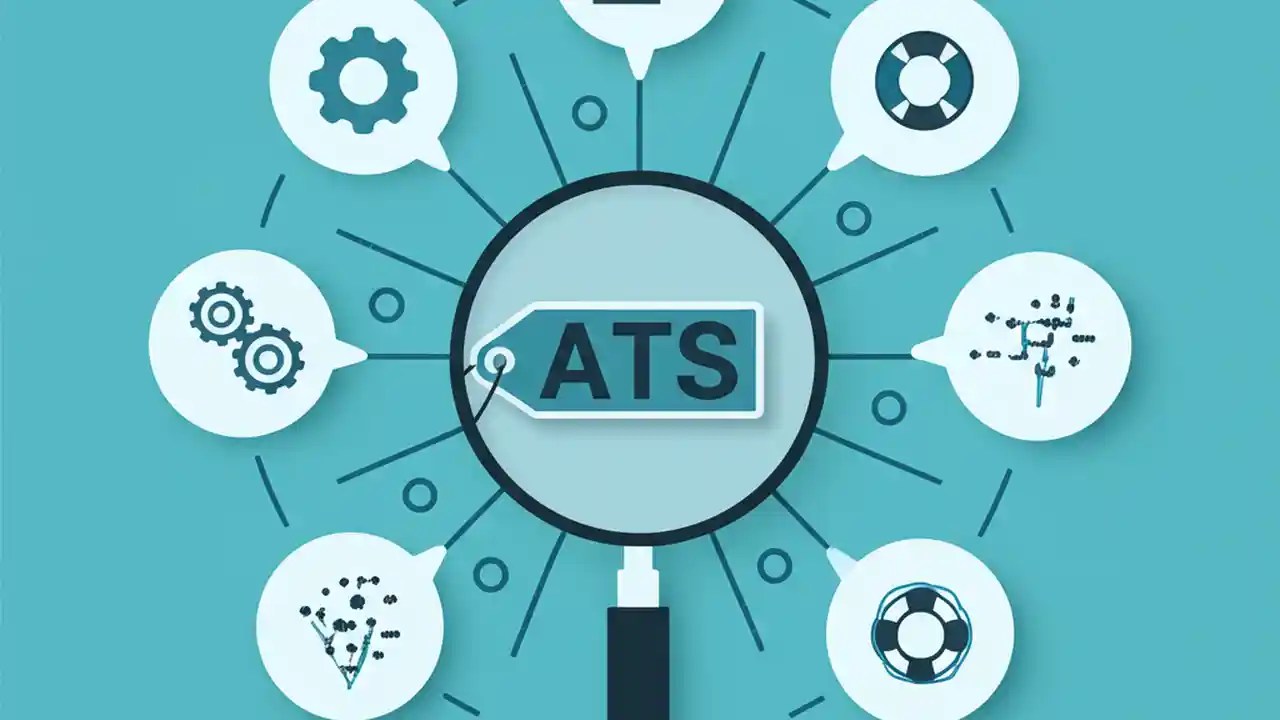 ATS