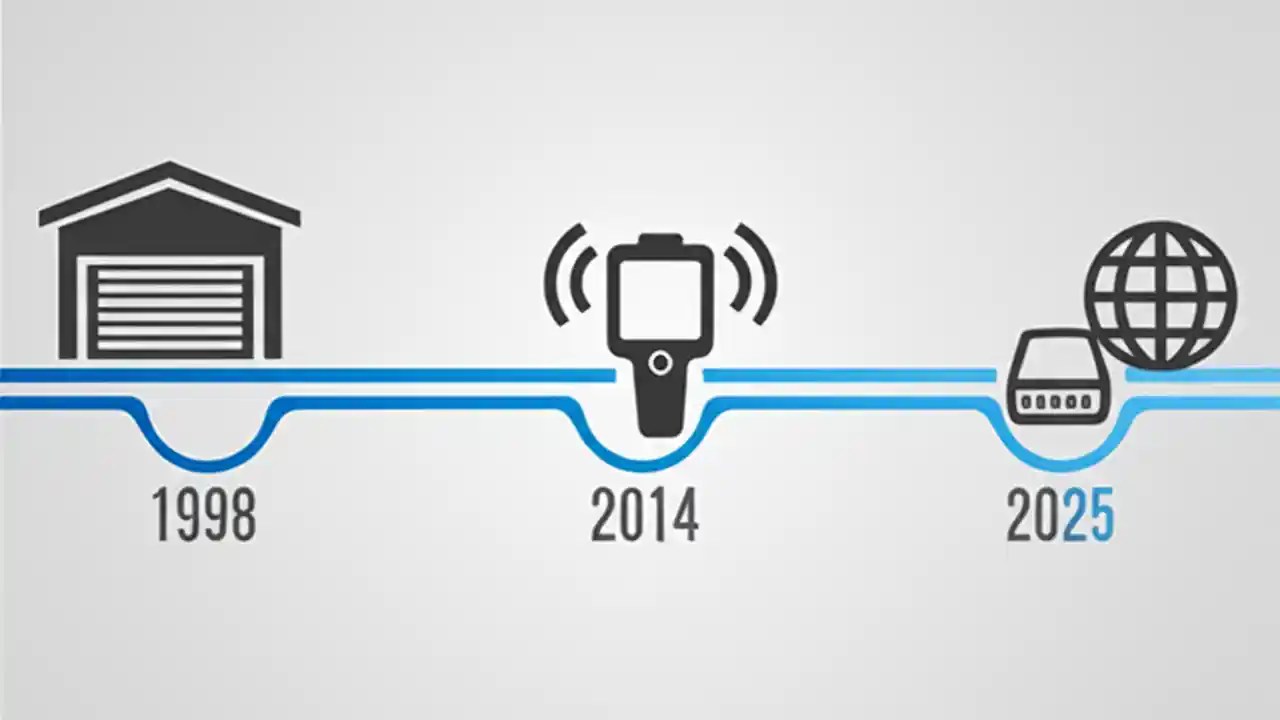 1998

2014

2025