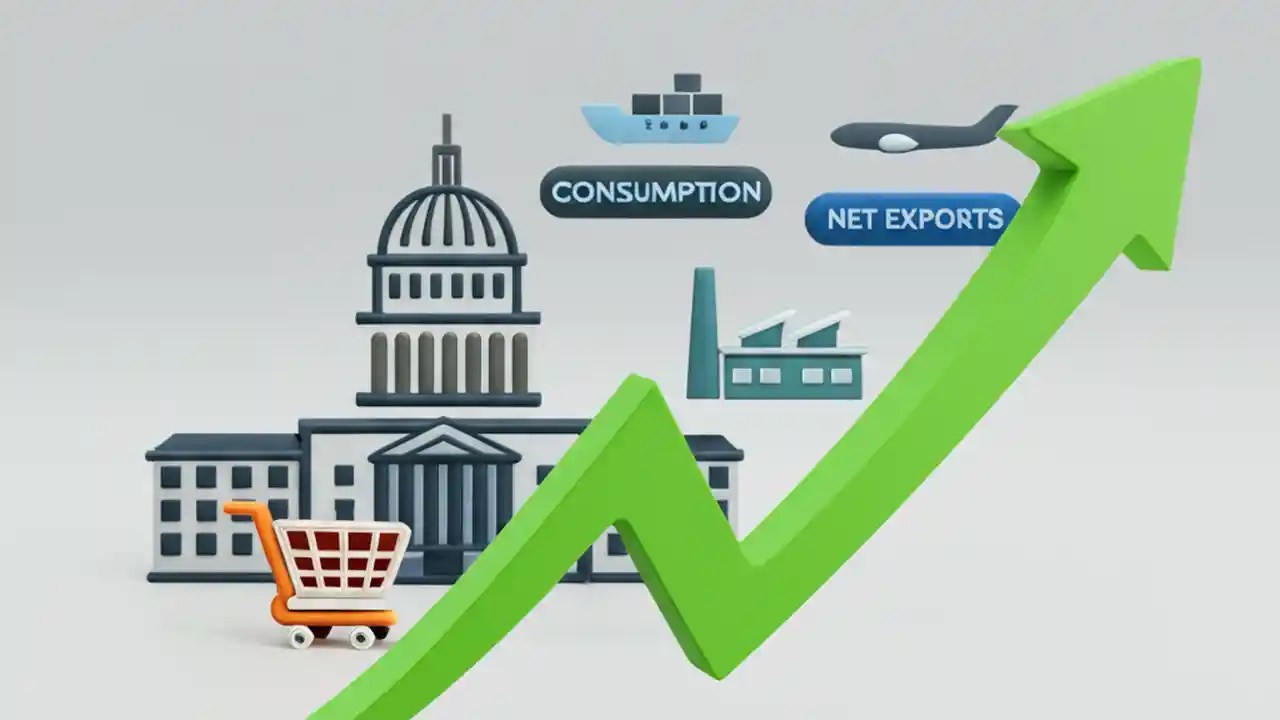 CONSUMPTION

NET EXPORTS