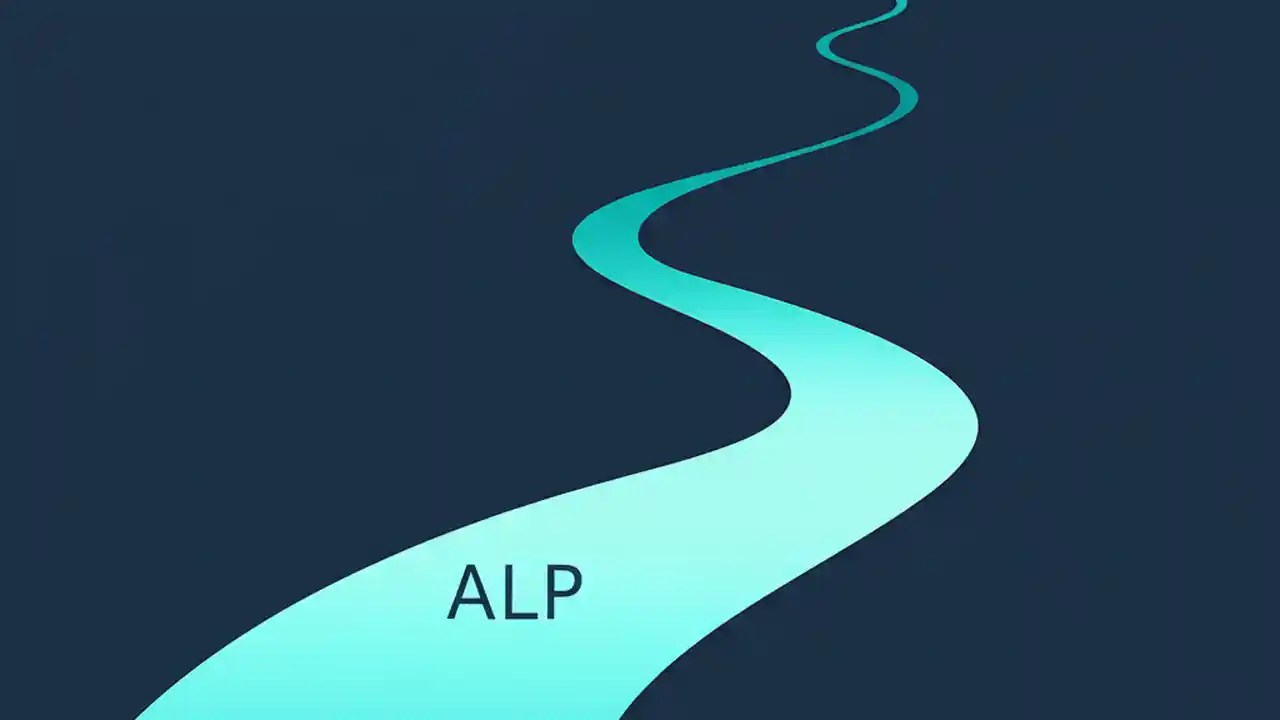 ALP