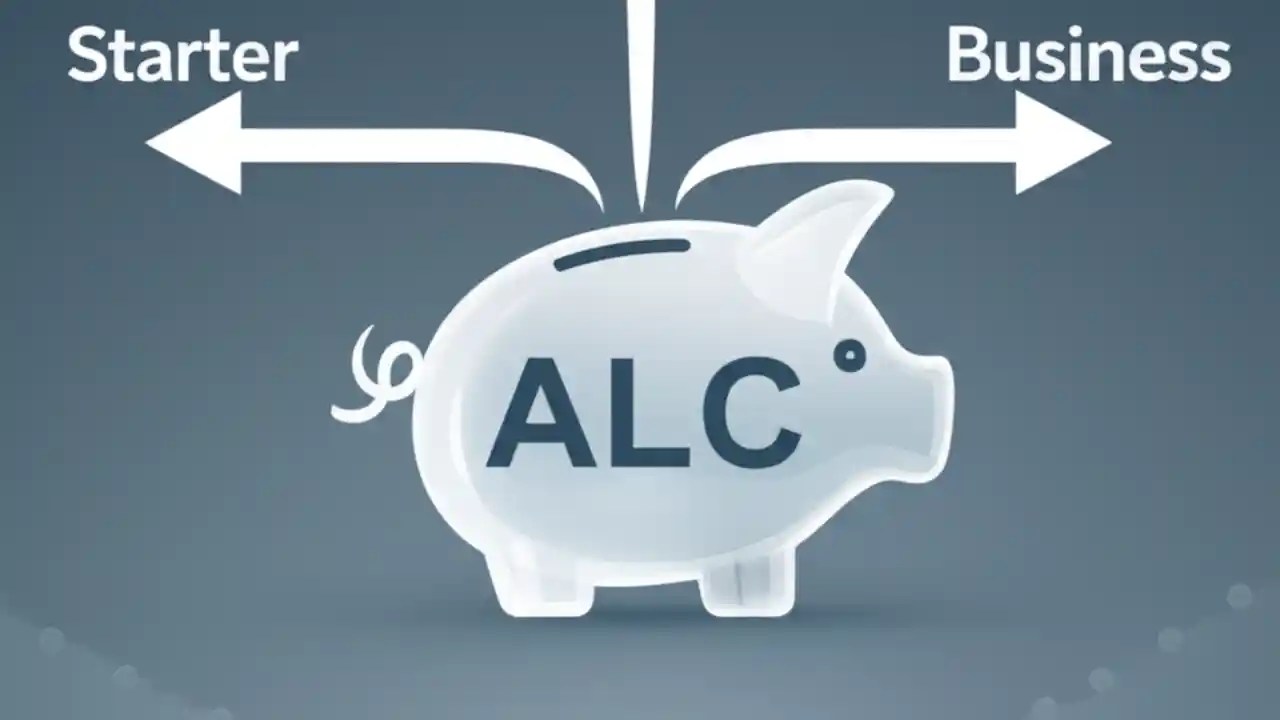 Starter

Business

ALC