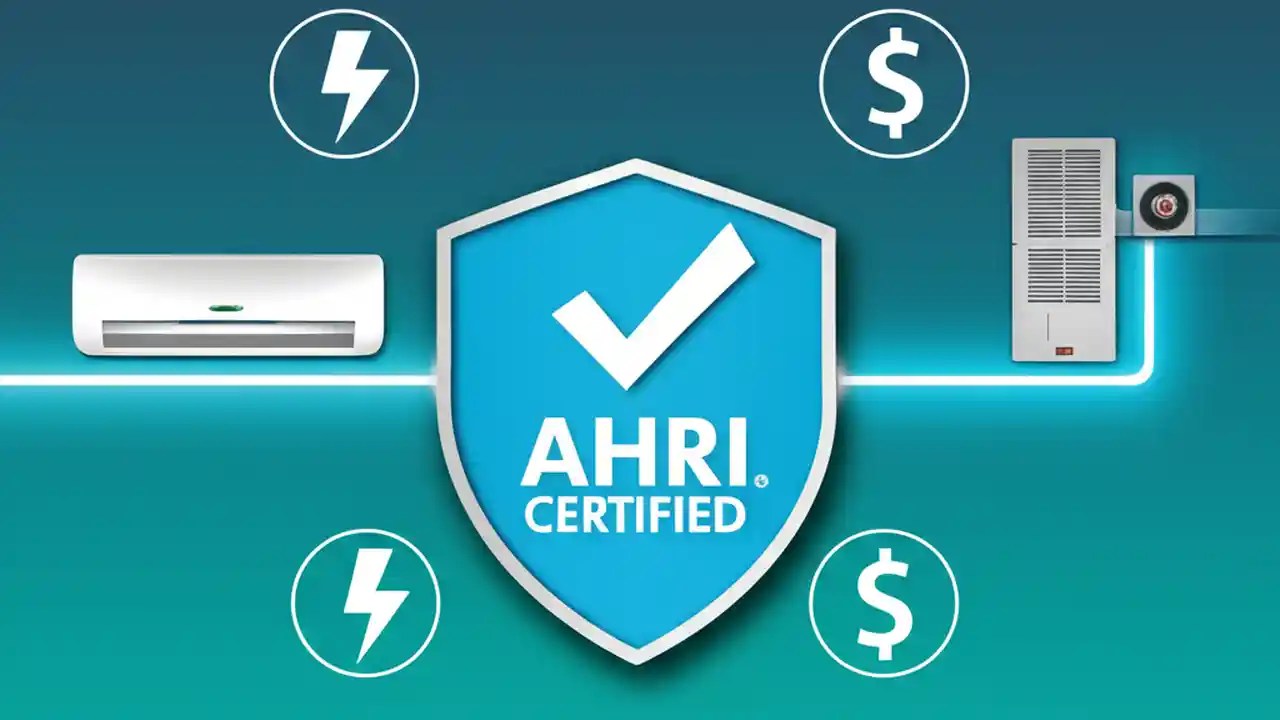 $

AHRI®
CERTIFIED

$