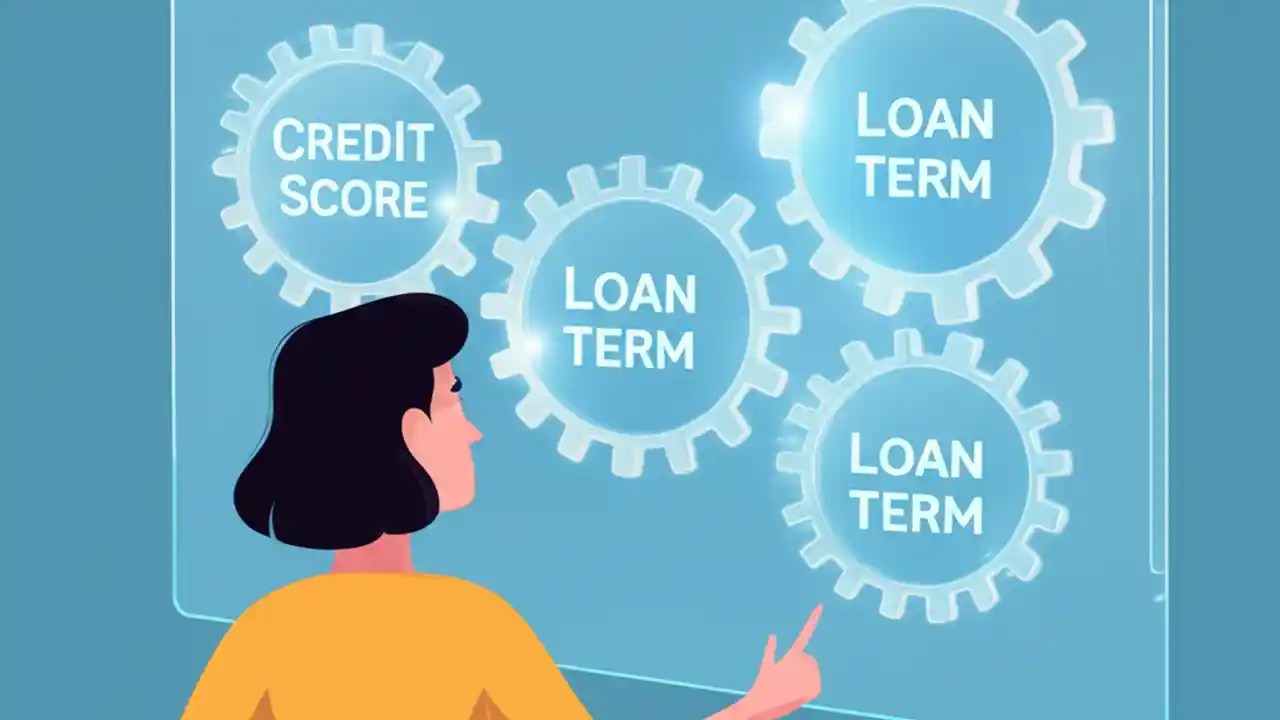 CREDIT SCORE

LOAN TERM

LOAN TERM

LOAN TERM