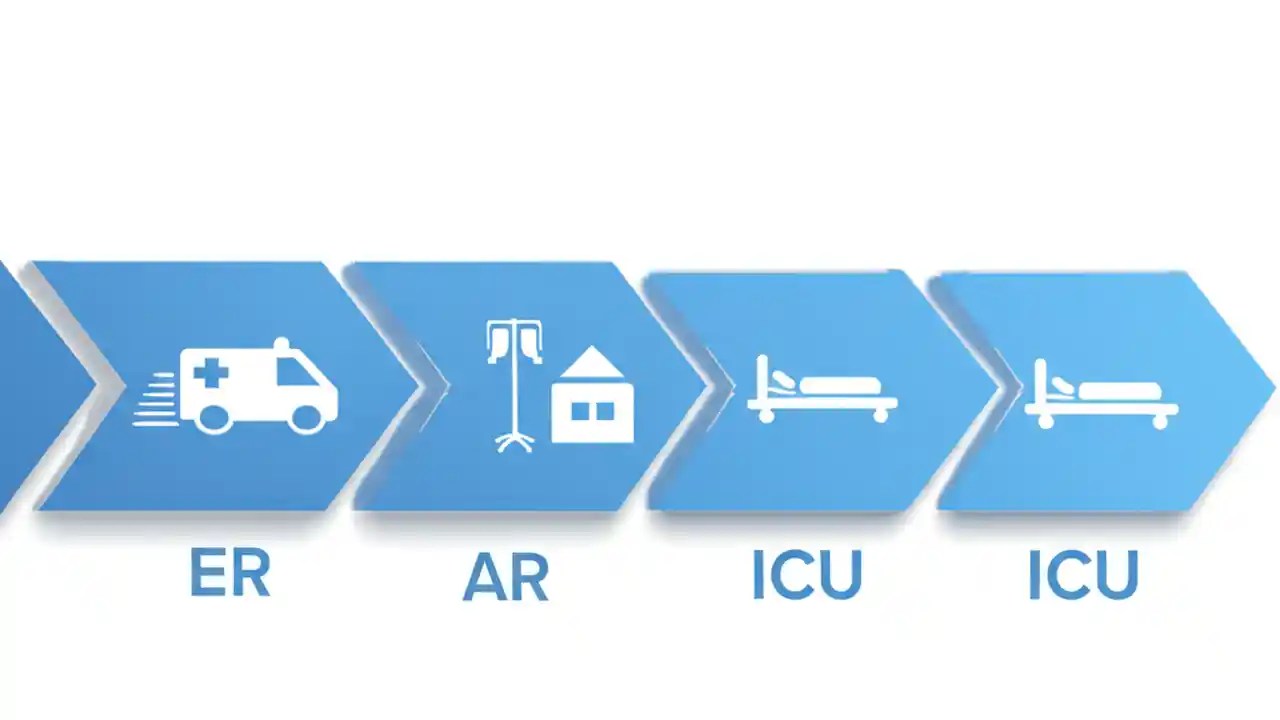 ER

AR

ICU

ICU