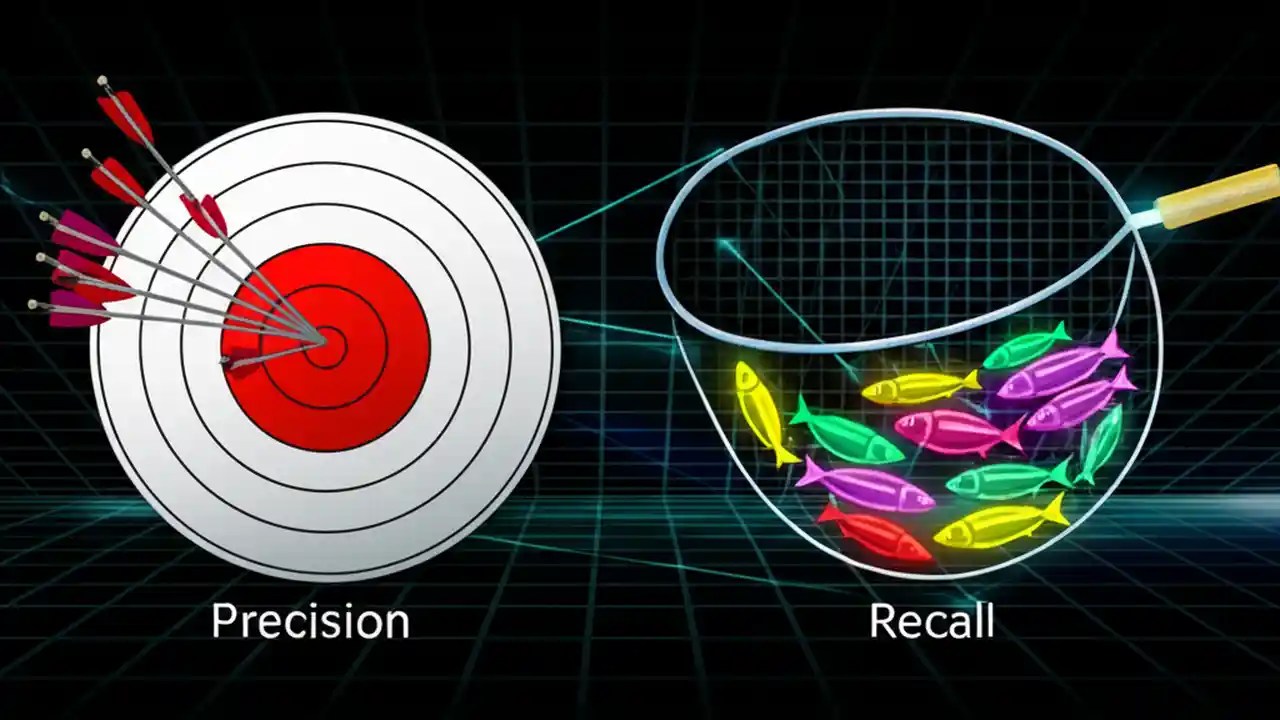 Precision

Recall