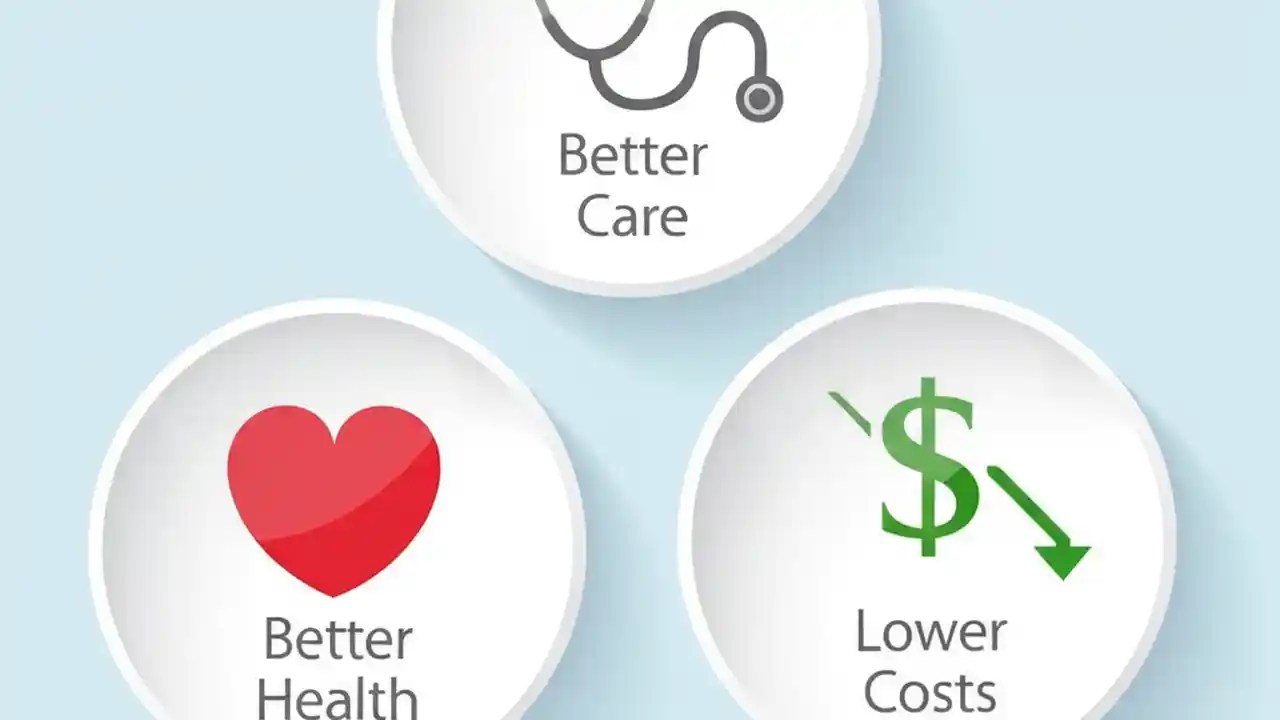 Better Care

Better Health

$

Lower Costs