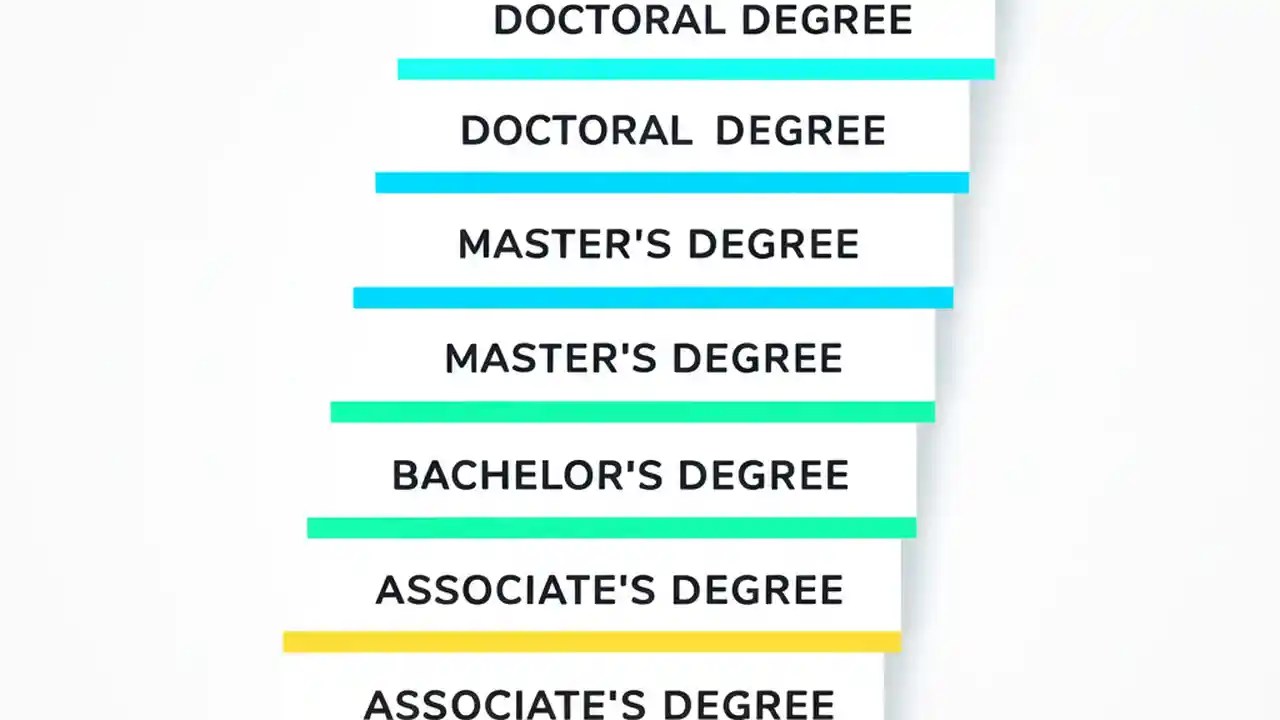 DOCTORAL DEGREE

DOCTORAL DEGREE

MASTER'S DEGREE

MASTER'S DEGREE

BACHELOR'S DEGREE

ASSOCIATE'S DEGREE

ASSOCIATE'S DEGREE