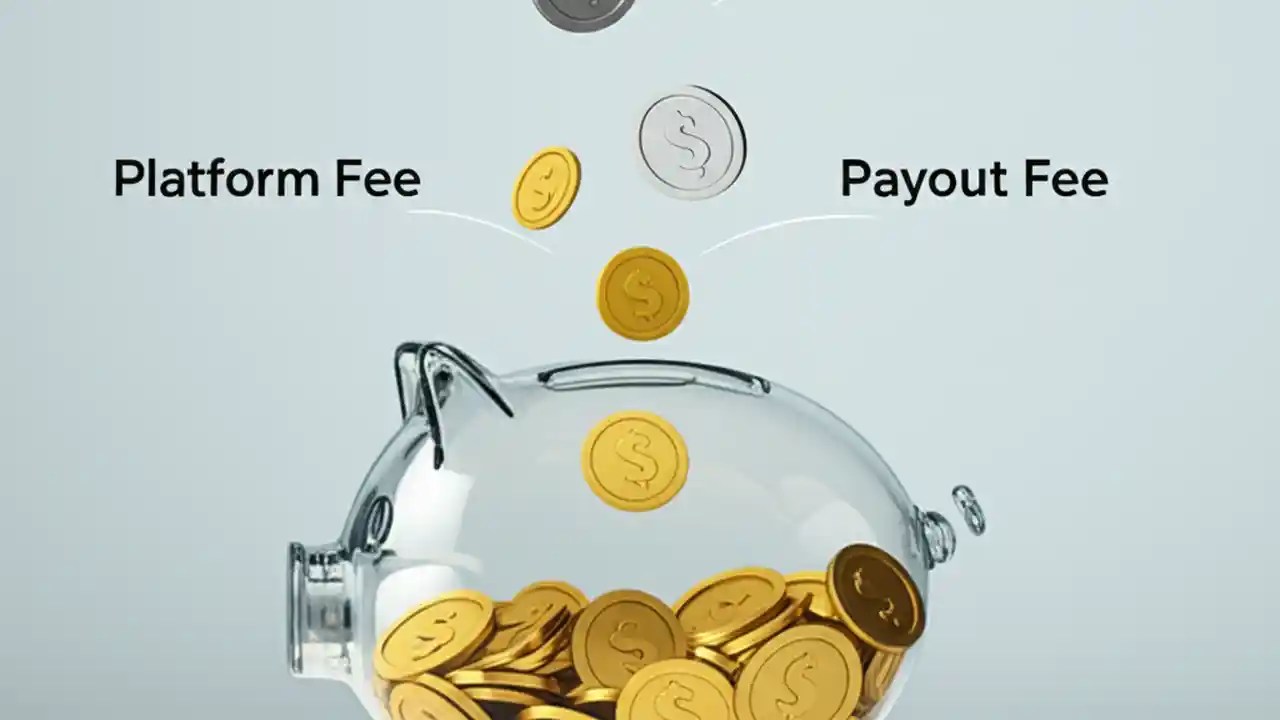 Platform Fee

Payout Fee