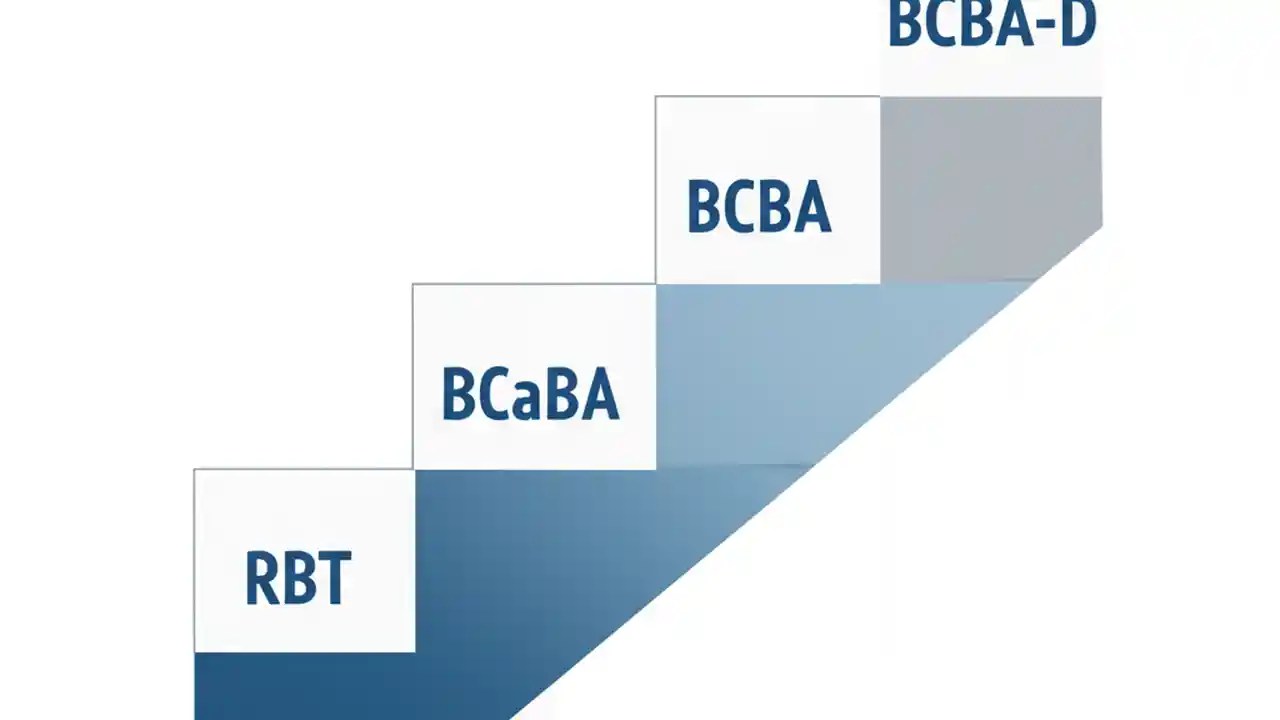 BCBA-D

BCBA

BCaBA

RBT