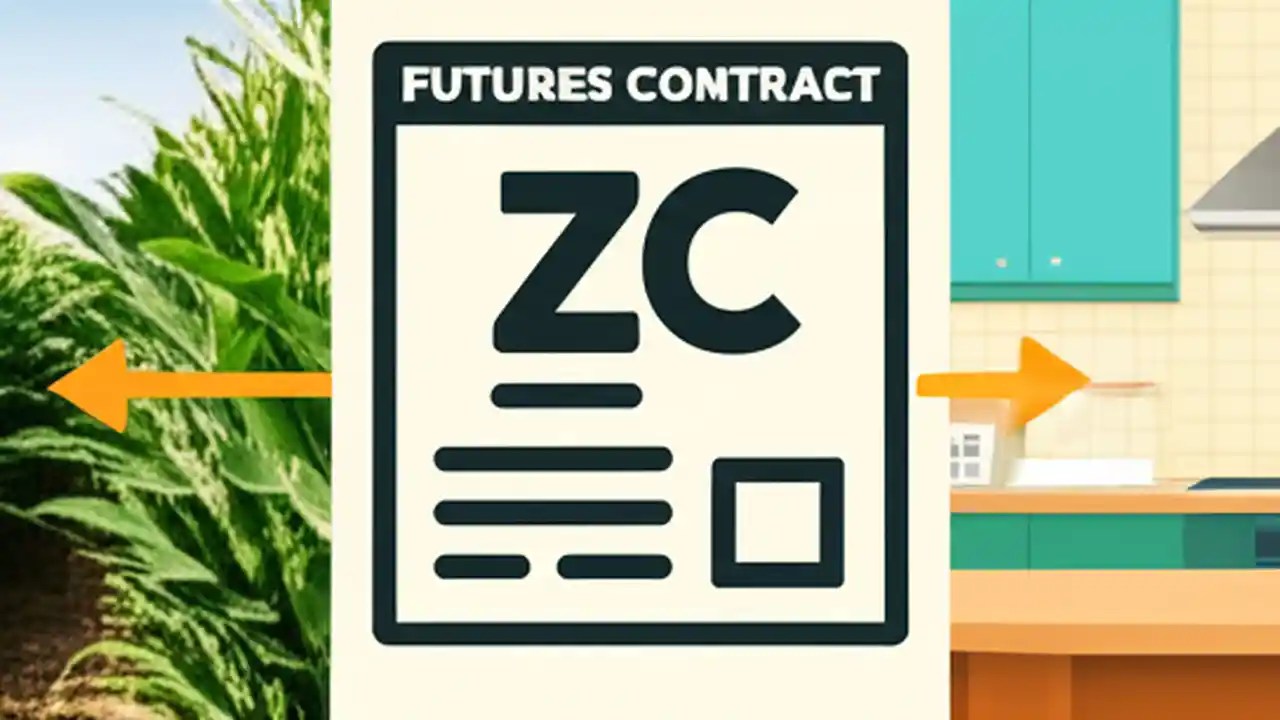 FUTURES CONTRACT

ZC