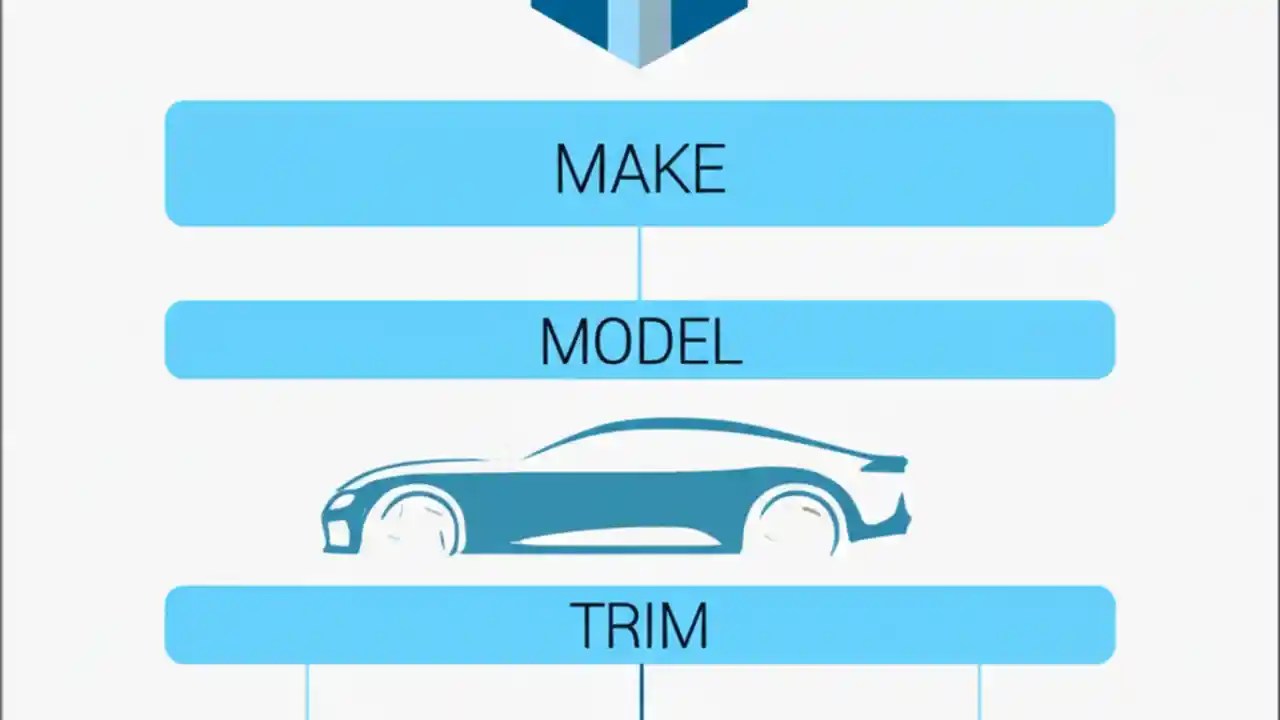 MAKE

MODEL

TRIM