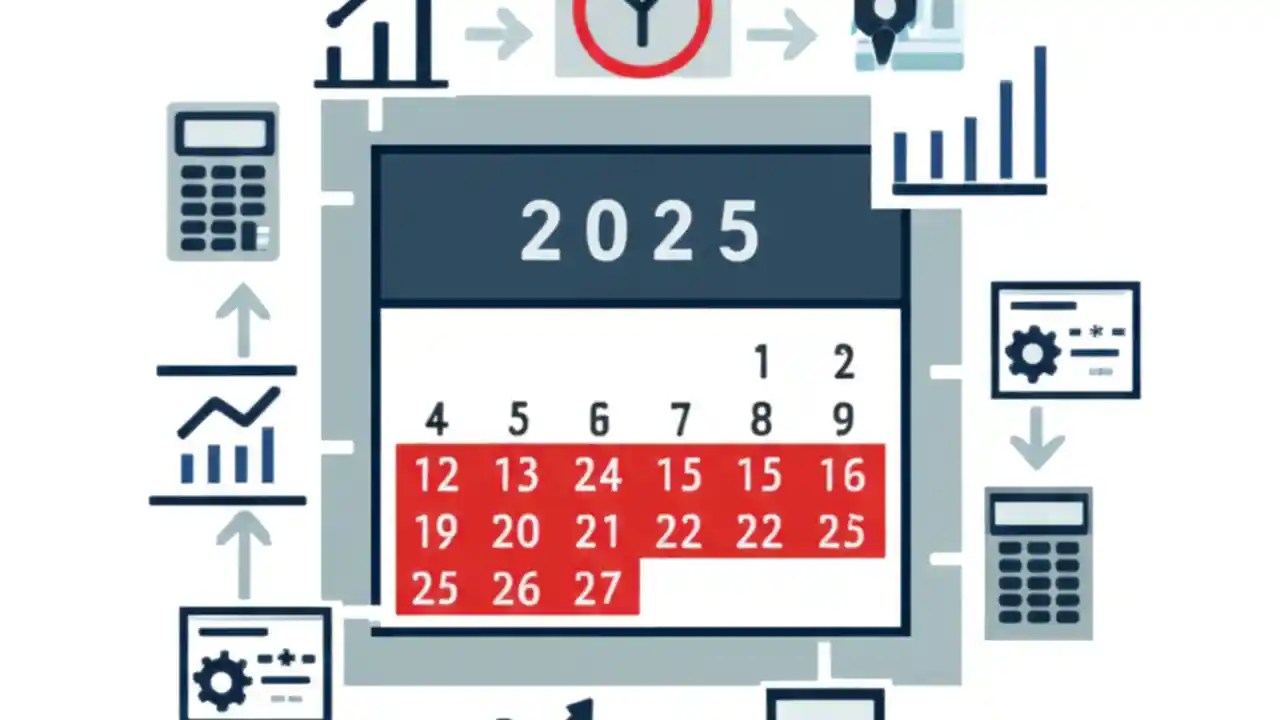 2025

1 2
4 5 6 7 8 9
12 13 24 15 15 16
19 20 21 22 22 25
25 26 27