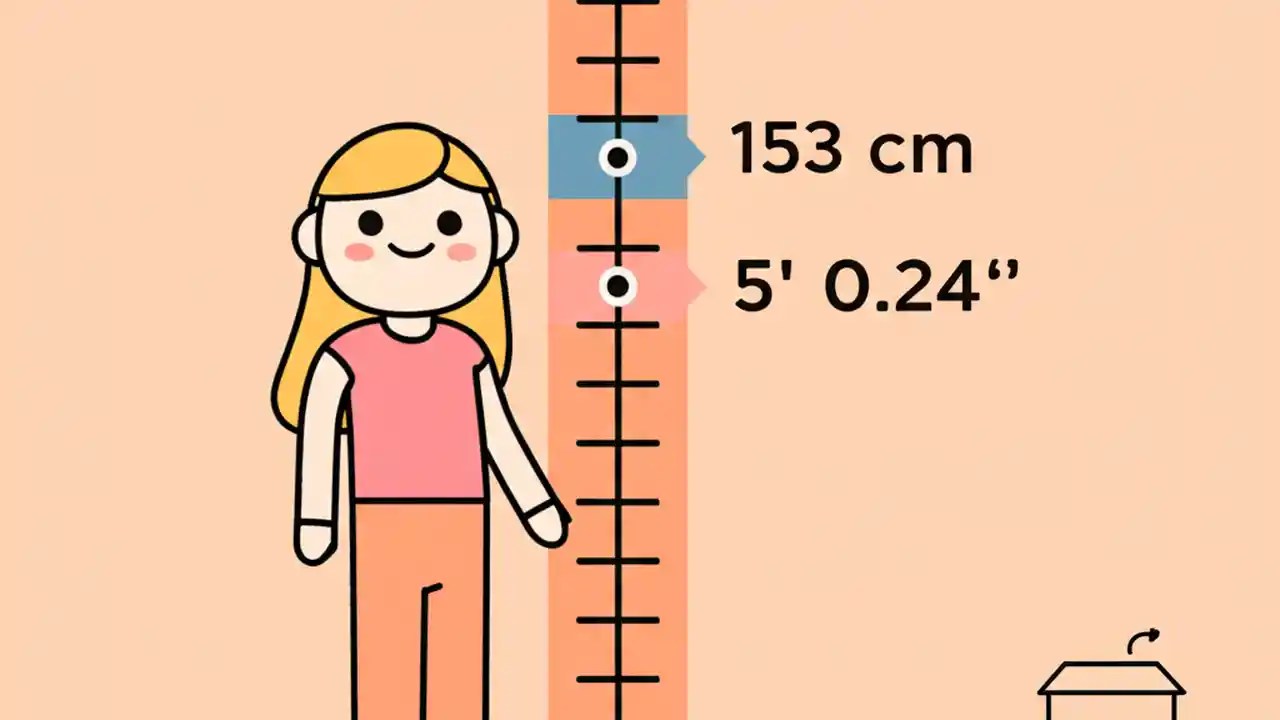 153 cm

5' 0.24''