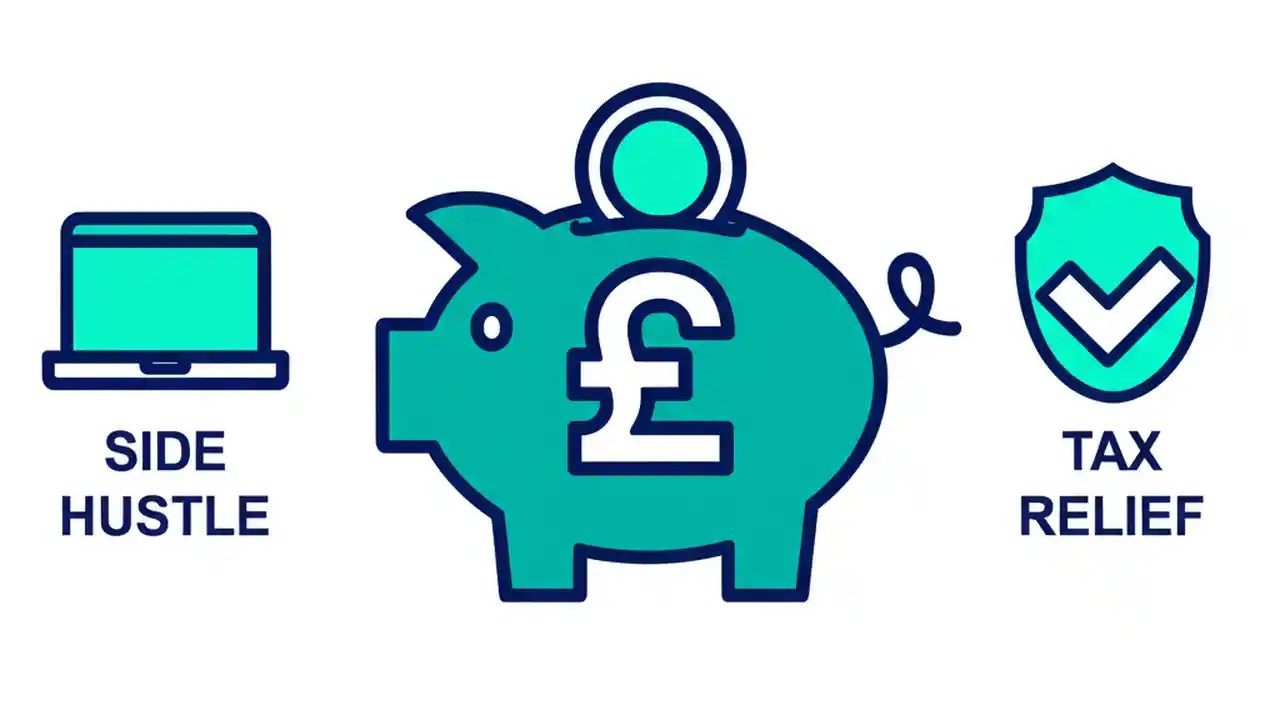 SIDE HUSTLE

£

TAX RELIEF