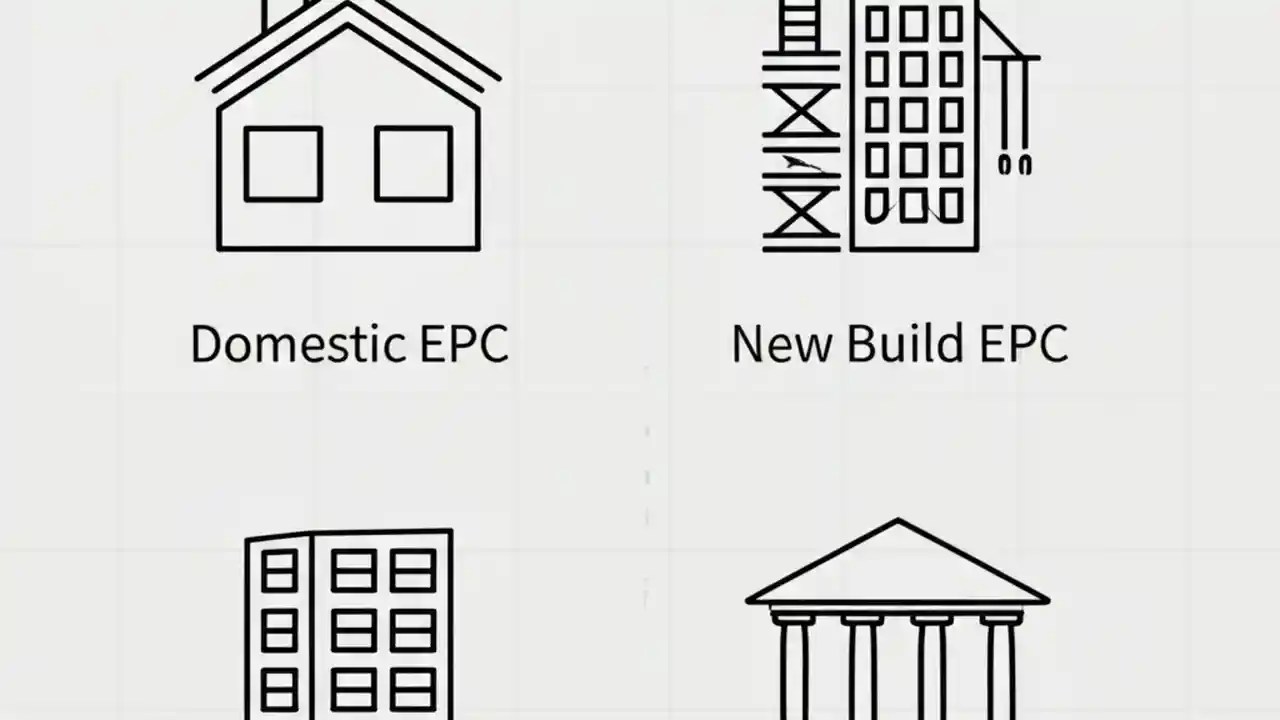 Domestic EPC

New Build EPC