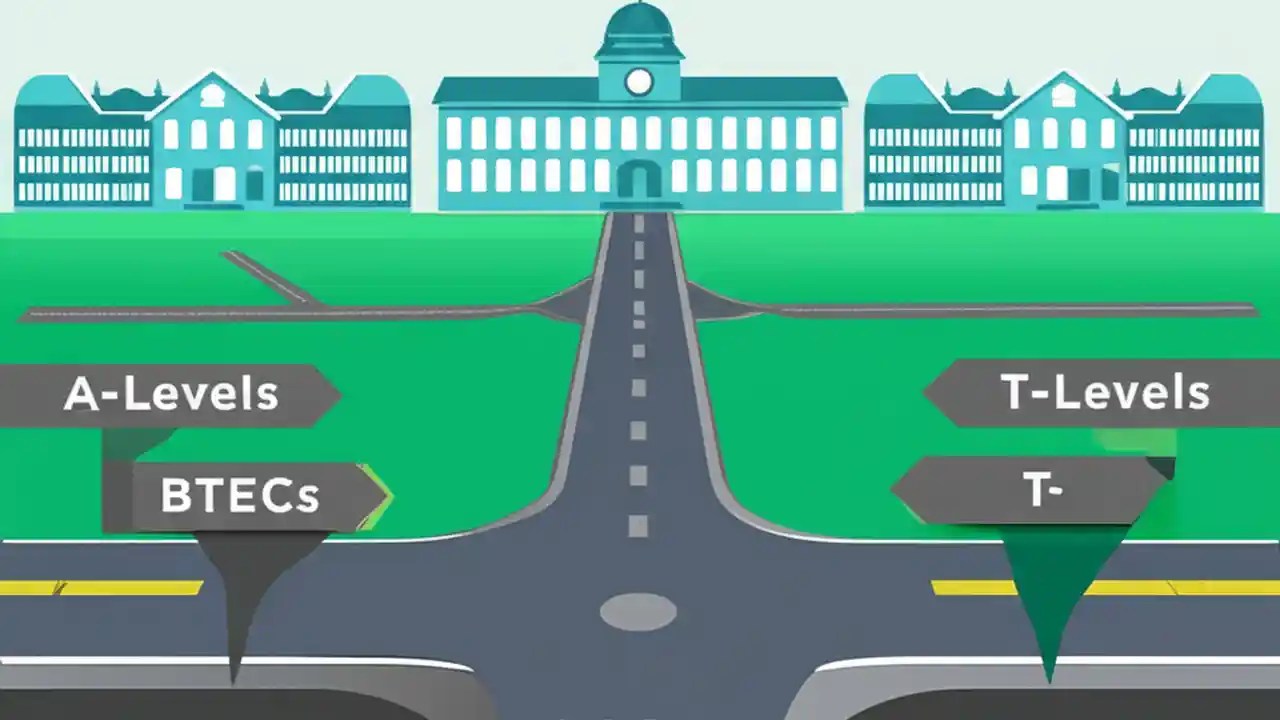 A-Levels

BTECs

T-Levels

T-