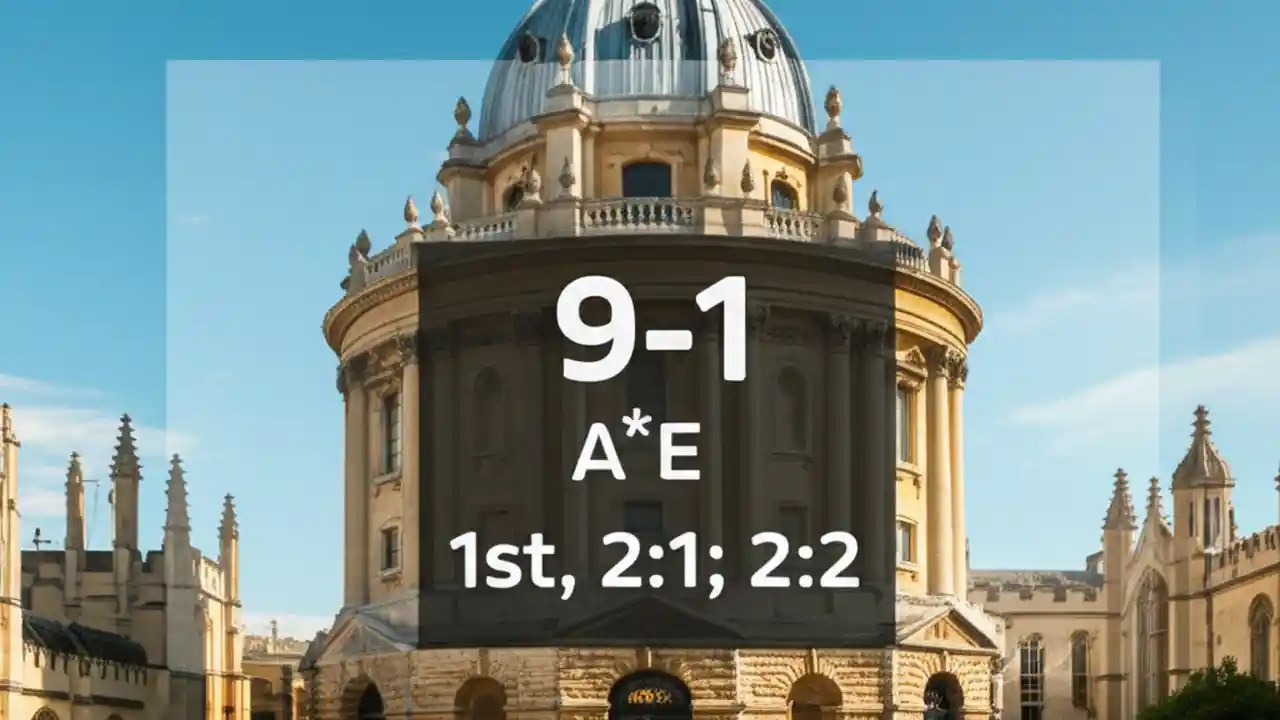 9-1

A*E

1st, 2:1; 2:2