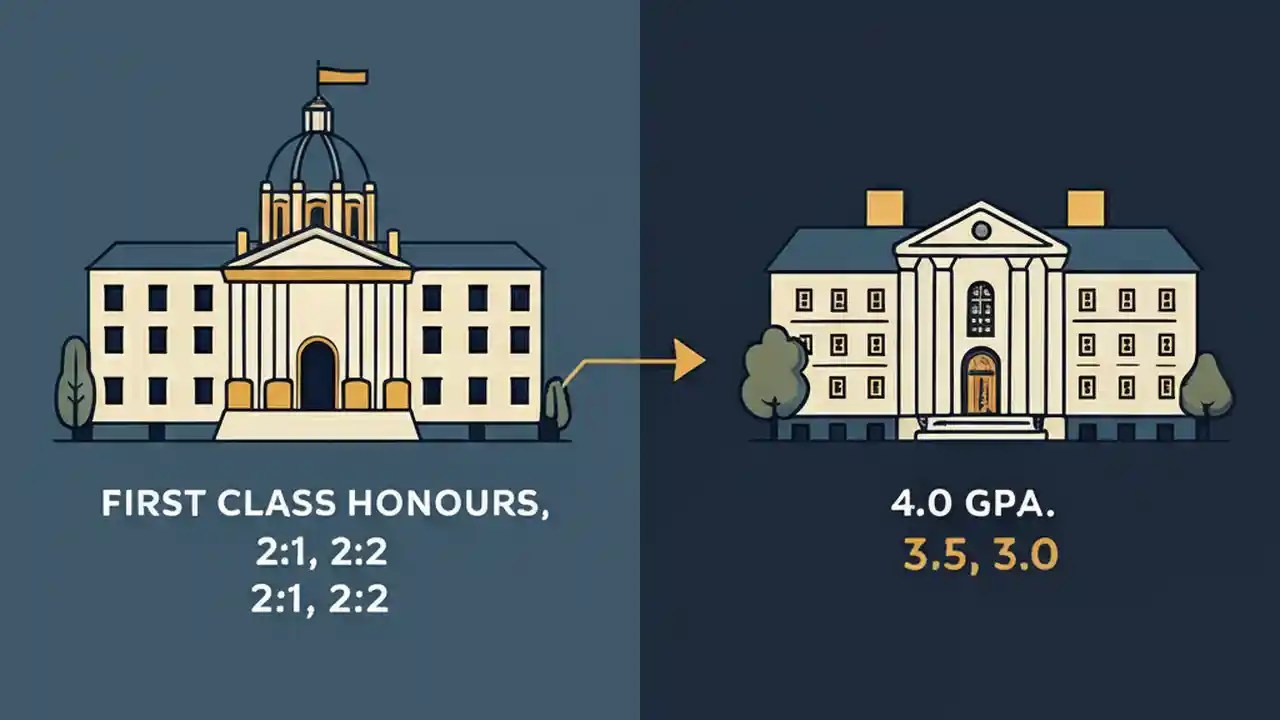 FIRST CLASS HONOURS,
2:1, 2:2
2:1, 2:2

4.0 GPA.
3.5, 3.0