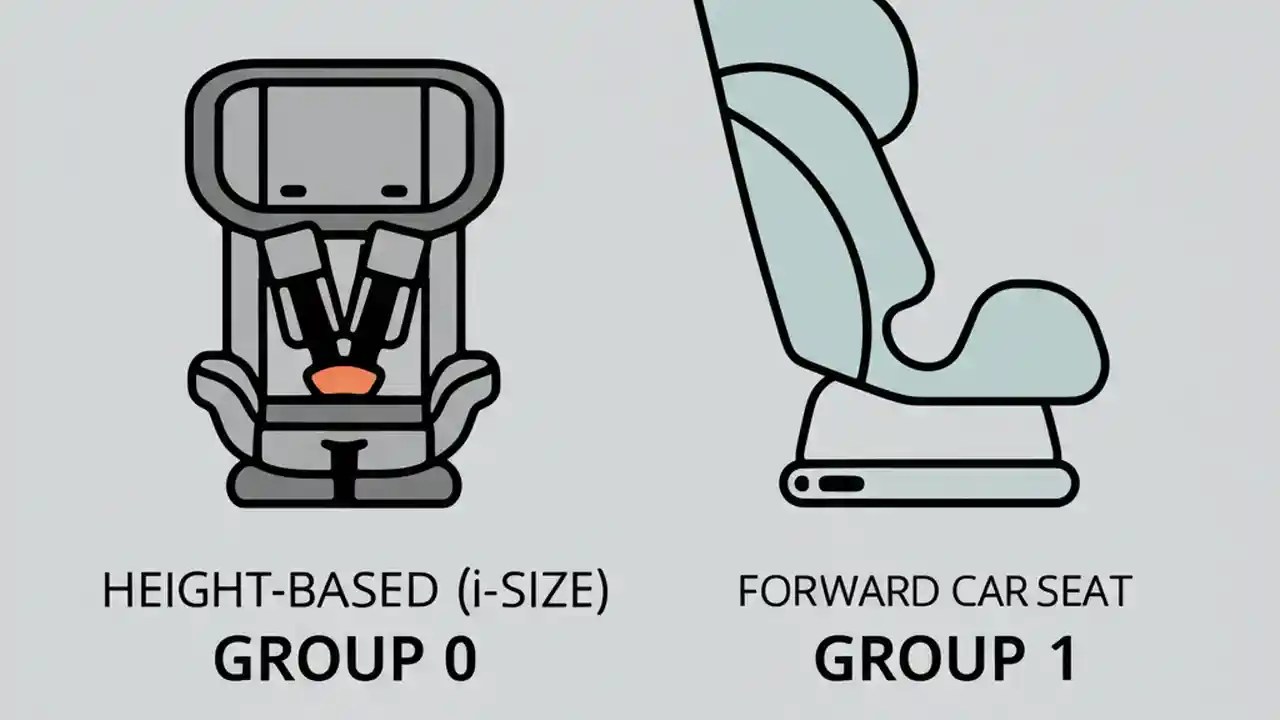 HEIGHT-BASED (i-SIZE)
GROUP 0

FORWARD CAR SEAT
GROUP 1