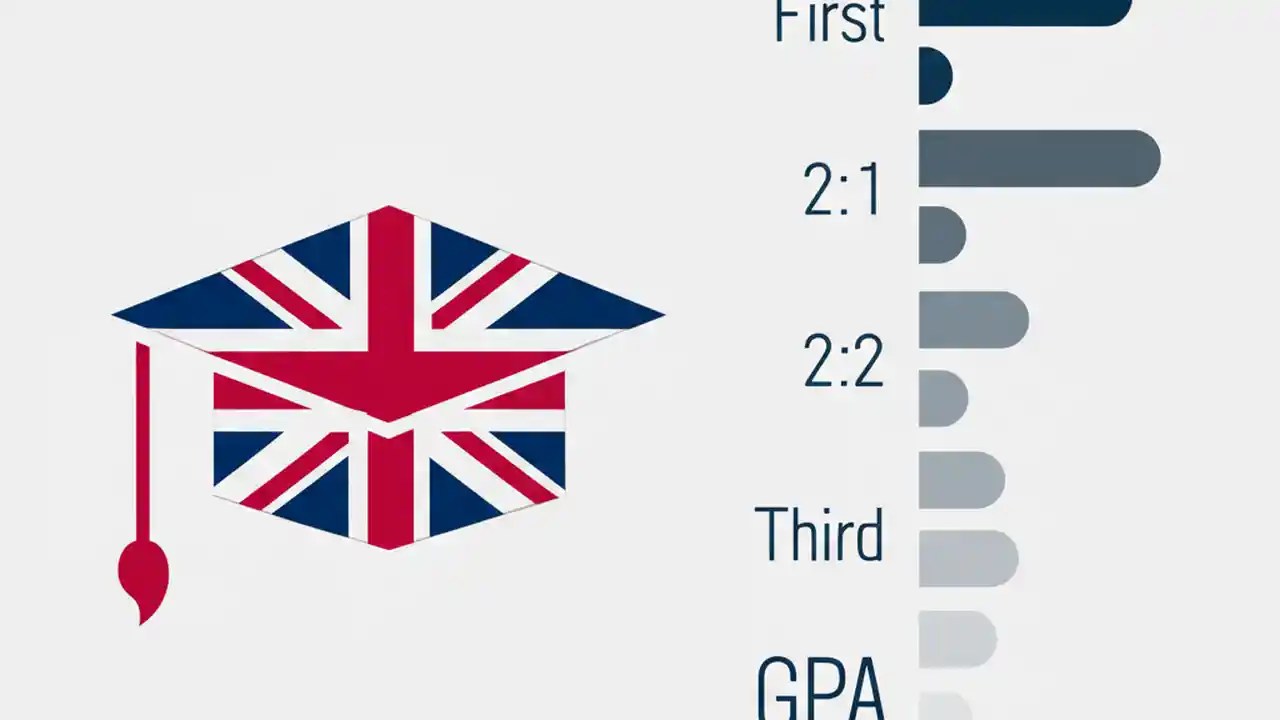 First

2:1

2:2

Third

GPA